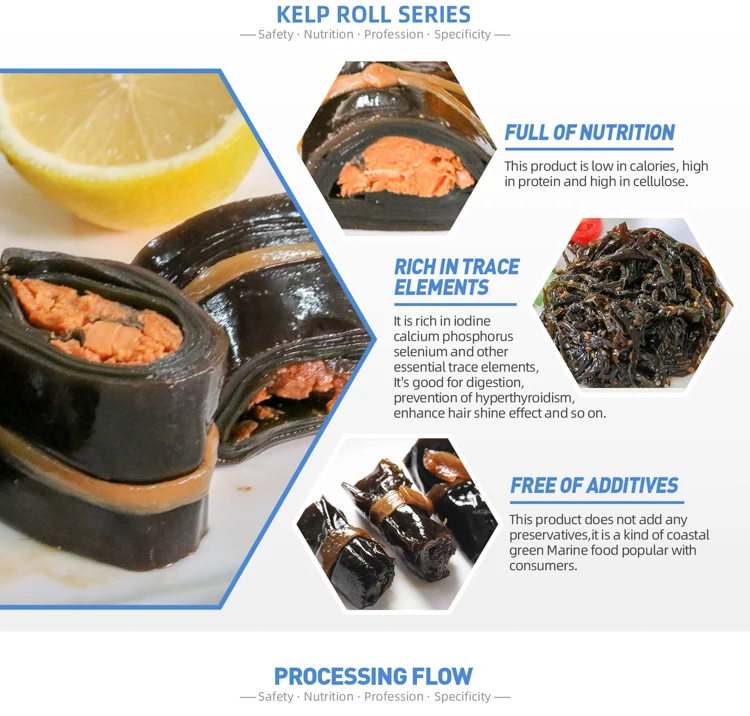 KELP ROLL SERIES
— Safety · Nutrition · Profession · Specificity —

FULL OF NUTRITION
This product is low in calories, high in protein and high in cellulose.

RICH IN TRACE ELEMENTS
It is rich in iodine calcium phosphorus selenium and other essential trace elements, It's good for digestion, prevention of hyperthyroidism, enhance hair shine effect and so on.

FREE OF ADDITIVES
This product does not add any preservatives,it is a kind of coastal green Marine food popular with consumers.

PROCESSING FLOW
— Safety · Nutrition · Profession · Specificity —