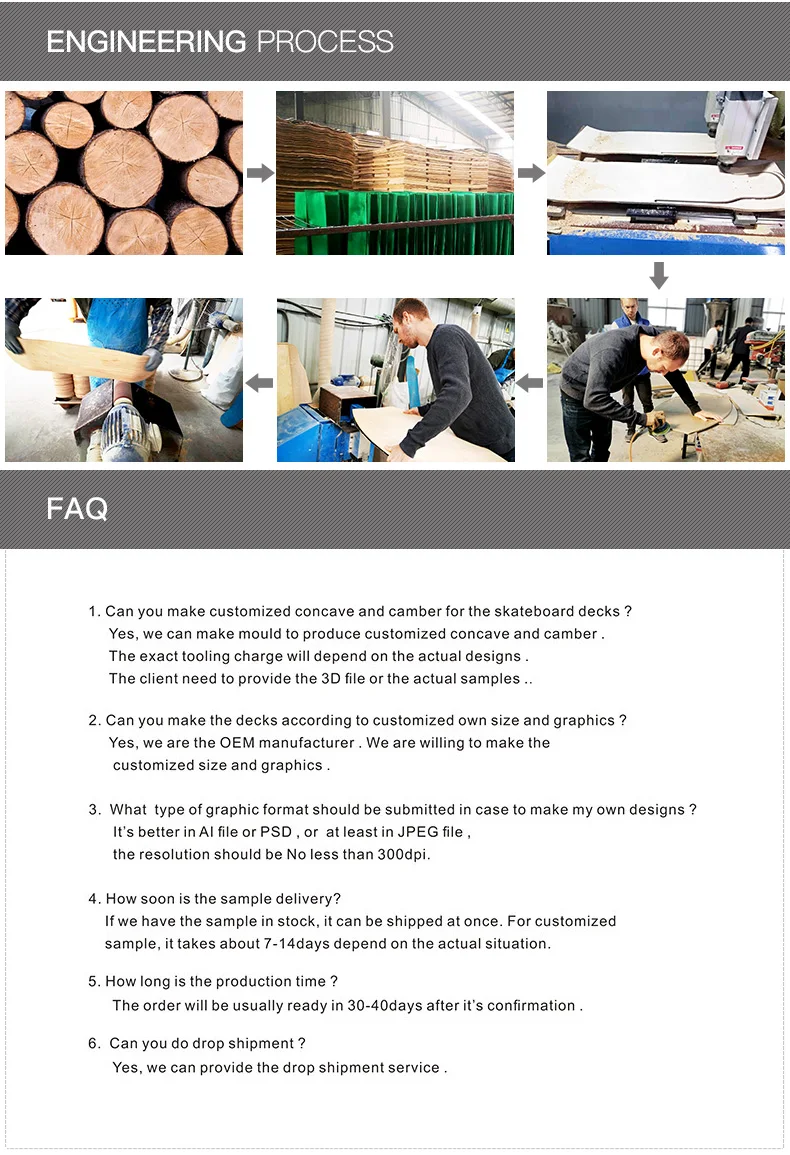 ENGINEERING PROCESS

FAQ

1. Can you make customized concave and camber for the skateboard decks ?
Yes, we can make mould to produce customized concave and camber .
The exact tooling charge will depend on the actual designs .
The client need to provide the 3D file or the actual samples ..

2. Can you make the decks according to customized own size and graphics ?
Yes, we are the OEM manufacturer . We are willing to make the customized size and graphics .

3. What type of graphic format should be submitted in case to make my own designs ?
It's better in AI file or PSD , or at least in JPEG file ,
the resolution should be No less than 300dpi.

4. How soon is the sample delivery?
If we have the sample in stock, it can be shipped at once. For customized sample, it takes about 7-14days depend on the actual situation.

5. How long is the production time ?
The order will be usually ready in 30-40days after it's confirmation .

6. Can you do drop shipment ?
Yes, we can provide the drop shipment service .