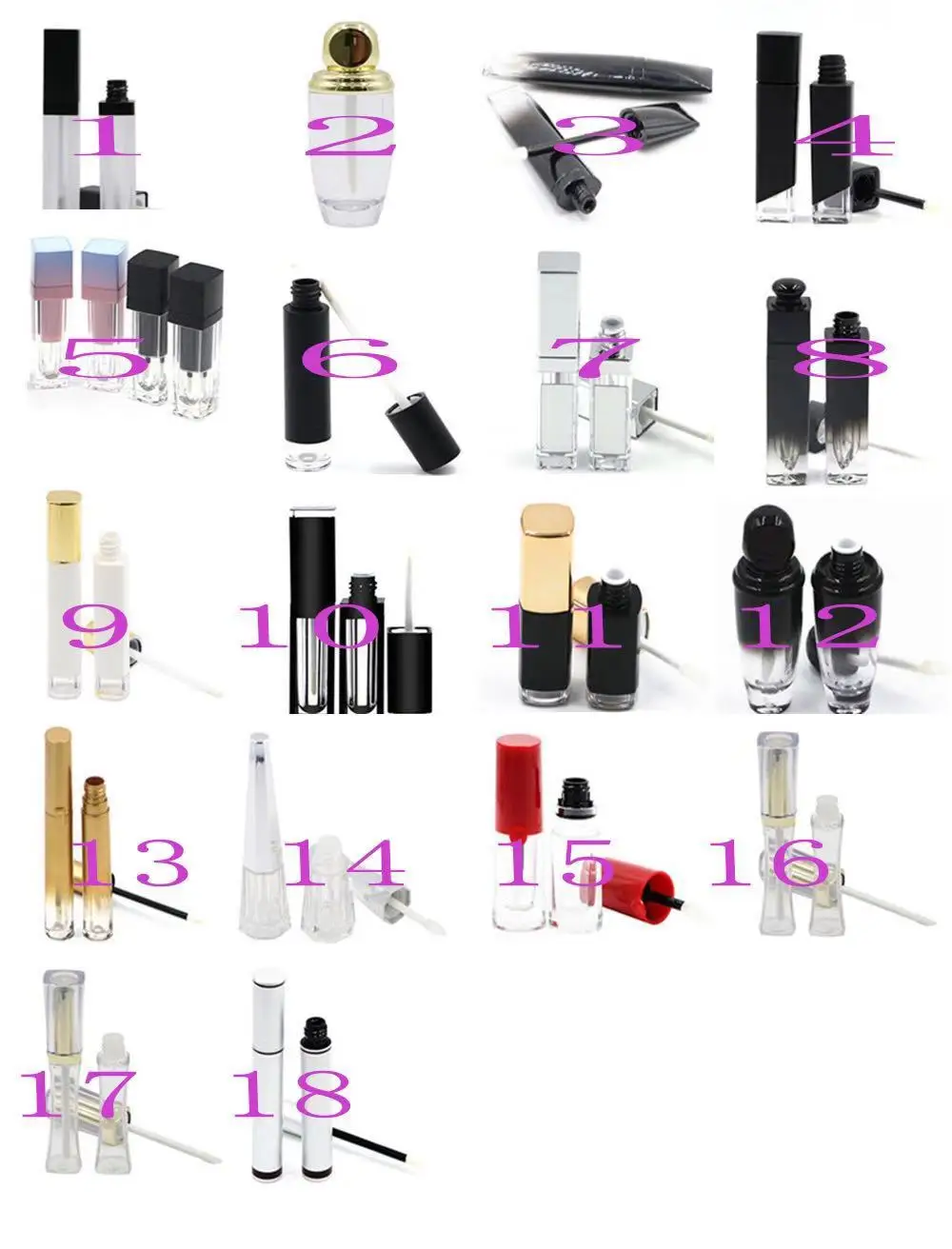 1
2
3
4
5
6
7
8
9
10
11
12
13
14
15
16
17
18