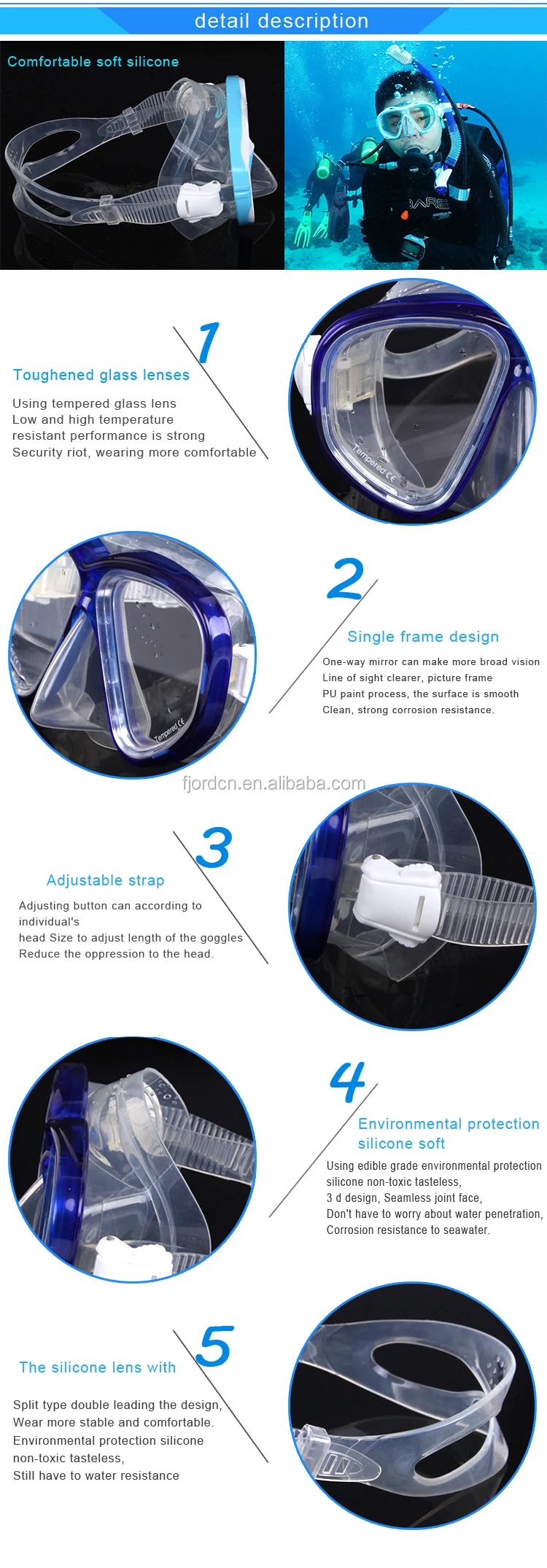 detail description

Comfortable soft silicone

BARE

1

Toughened glass lenses

Using tempered glass lens
Low and high temperature
resistant performance is strong
Security riot, wearing more comfortable

Tempered CE

2

Single frame design

One-way mirror can make more broad vision
Line of sight clearer, picture frame
PU paint process, the surface is smooth
Clean, strong corrosion resistance.

Tempered CE

fjordcn.en.alibaba.com

3

Adjustable strap

Adjusting button can according to individual's
head Size to adjust length of the goggles
Reduce the oppression to the head.

4

Environmental protection silicone soft

Using edible grade environmental protection silicone non-toxic tasteless,
3 d design, Seamless joint face,
Don't have to worry about water penetration,
Corrosion resistance to seawater.

5

The silicone lens with

Split type double leading the design,
Wear more stable and comfortable.
Environmental protection silicone non-toxic tasteless,
Still have to water resistance