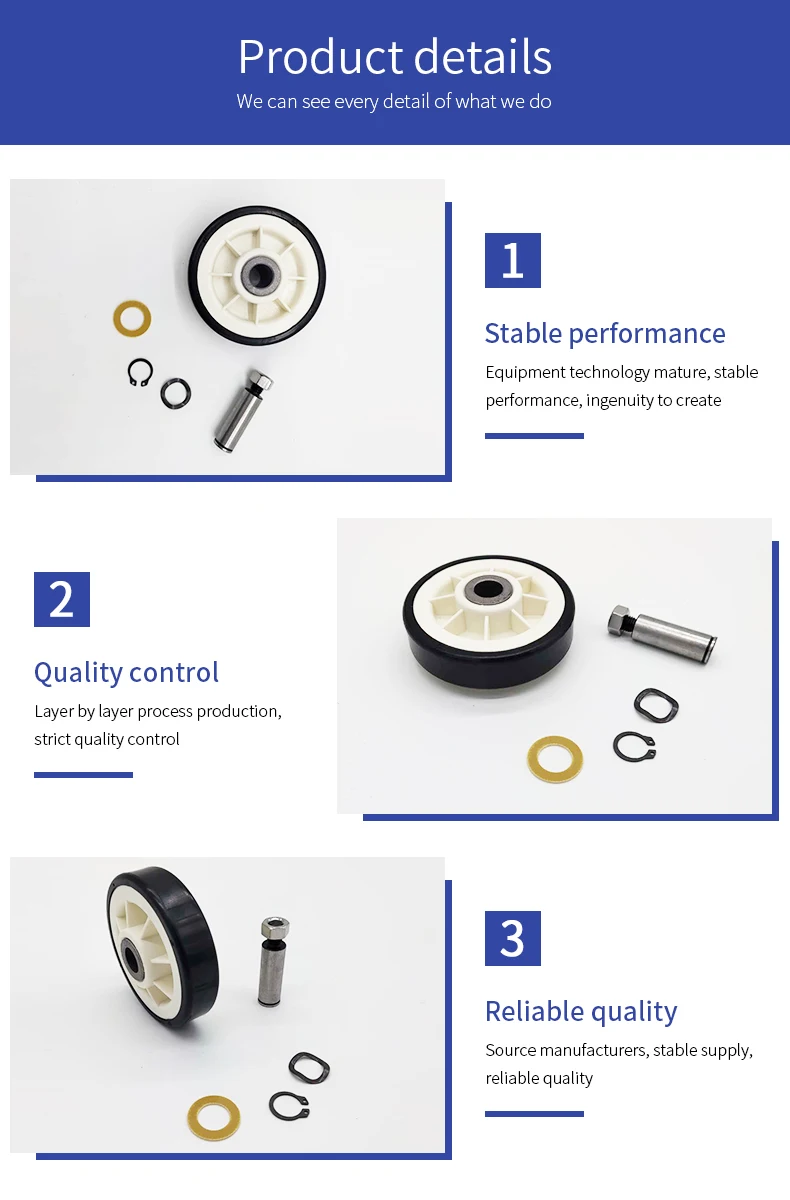 Product details
We can see every detail of what we do

1

Stable performance
Equipment technology mature, stable performance, ingenuity to create

2

Quality control
Layer by layer process production, strict quality control

3

Reliable quality
Source manufacturers, stable supply, reliable quality