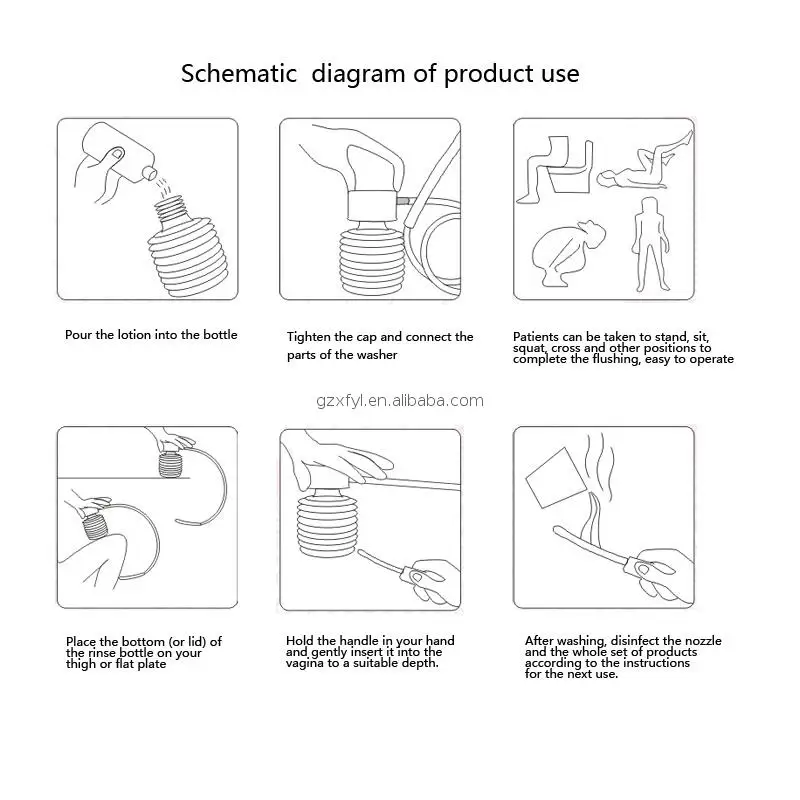 Schematic diagram of product use

Pour the lotion into the bottle

Tighten the cap and connect the parts of the washer

Patients can be taken to stand, sit, squat, cross and other positions to complete the flushing, easy to operate

gzxfyl.en.alibaba.com

Place the bottom (or lid) of the rinse bottle on your thigh or flat plate

Hold the handle in your hand and gently insert it into the vagina to a suitable depth.

After washing, disinfect the nozzle and the whole set of products according to the instructions for the next use.