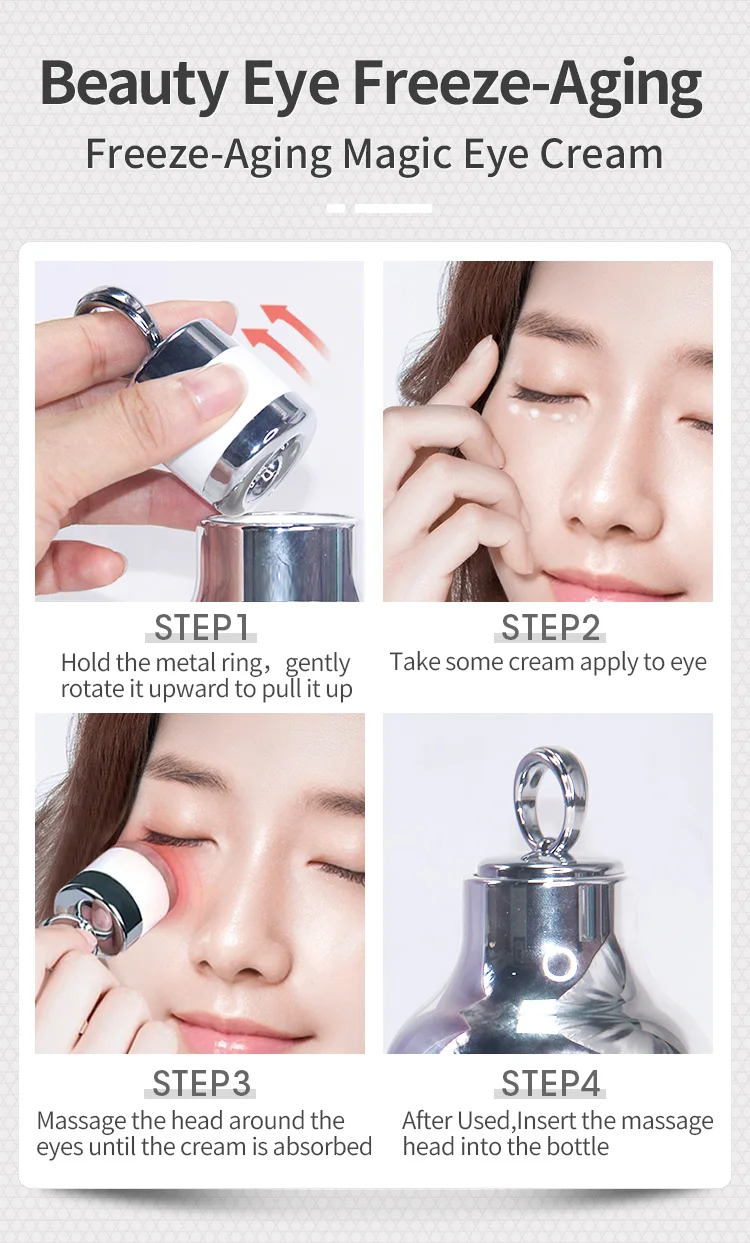 Beauty Eye Freeze-Aging

Freeze-Aging Magic Eye Cream

STEP1
Hold the metal ring，gently rotate it upward to pull it up

STEP2
Take some cream apply to eye

STEP3
Massage the head around the eyes until the cream is absorbed

STEP4
After Used,Insert the massage head into the bottle