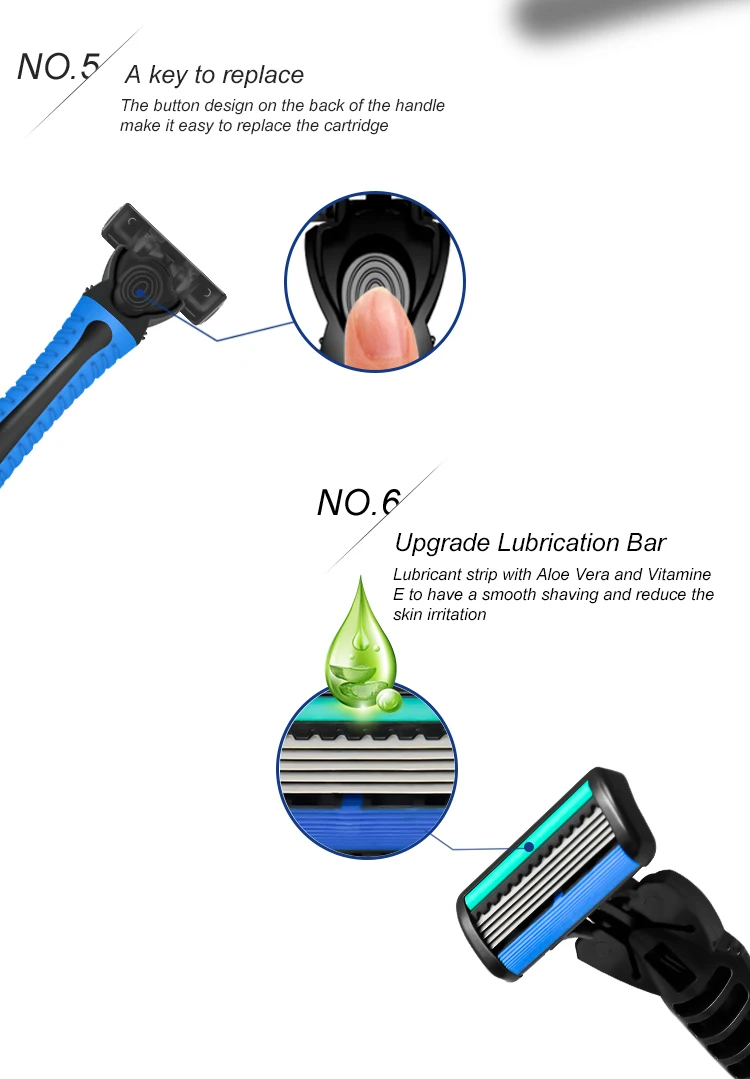 NO.5 A key to replace

The button design on the back of the handle make it easy to replace the cartridge

NO.6 Upgrade Lubrication Bar

Lubricant strip with Aloe Vera and Vitamine E to have a smooth shaving and reduce the skin irritation