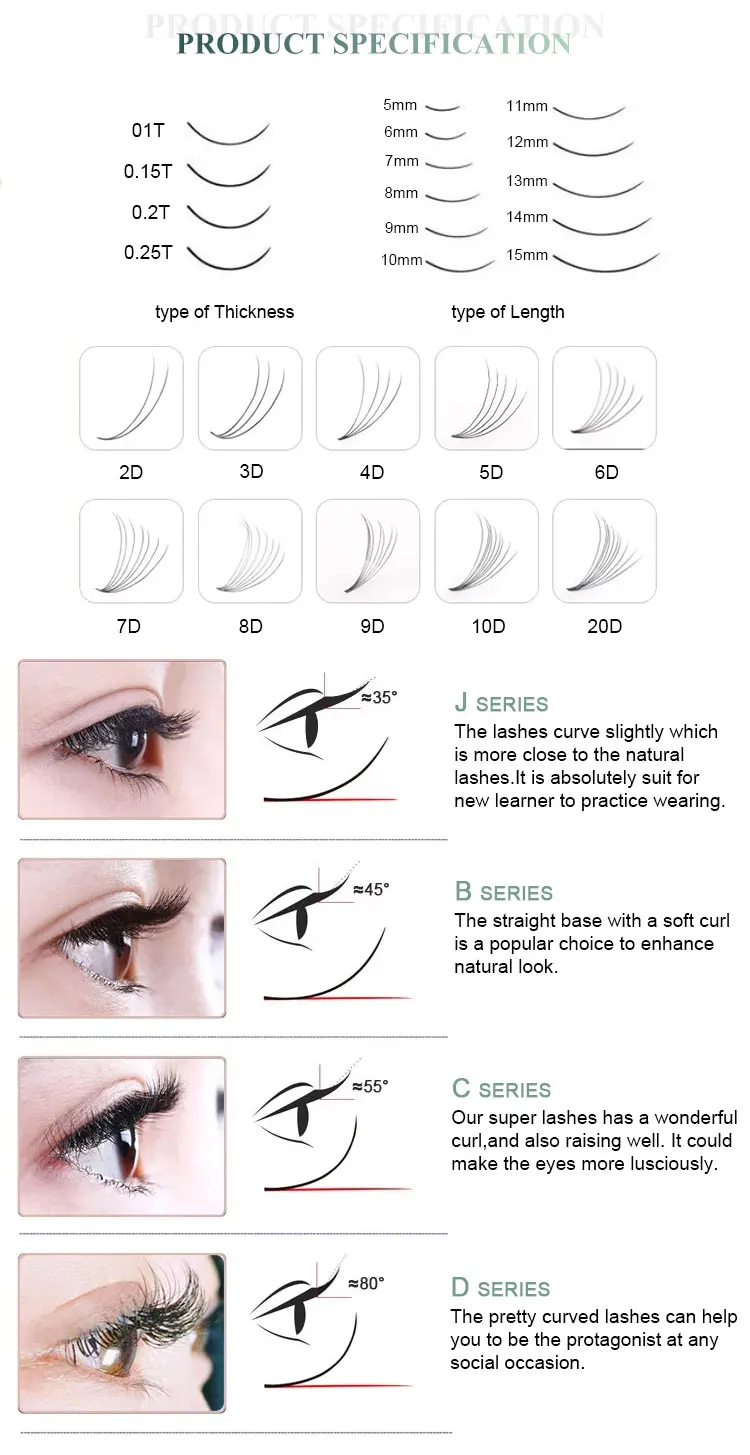 PRODUCT SPECIFICATION

PRODUCT SPECIFICATION

01T
0.15T
0.2T
0.25T

5mm
6mm
7mm
8mm
9mm
10mm
11mm
12mm
13mm
14mm
15mm

type of Thickness

type of Length

2D
3D
4D
5D
6D
7D
8D
9D
10D
20D

≈35°

J SERIES
The lashes curve slightly which is more close to the natural lashes.It is absolutely suit for new learner to practice wearing.

≈45°

B SERIES
The straight base with a soft curl is a popular choice to enhance natural look.

≈55°

C SERIES
Our super lashes has a wonderful curl,and also raising well. It could make the eyes more lusciously.

≈80°

D SERIES
The pretty curved lashes can help you to be the protagonist at any social occasion.