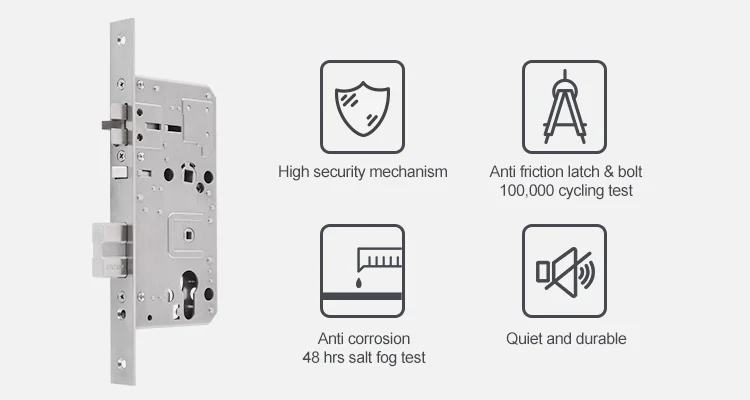 High security mechanism

Anti friction latch & bolt
100,000 cycling test

Anti corrosion
48 hrs salt fog test

Quiet and durable