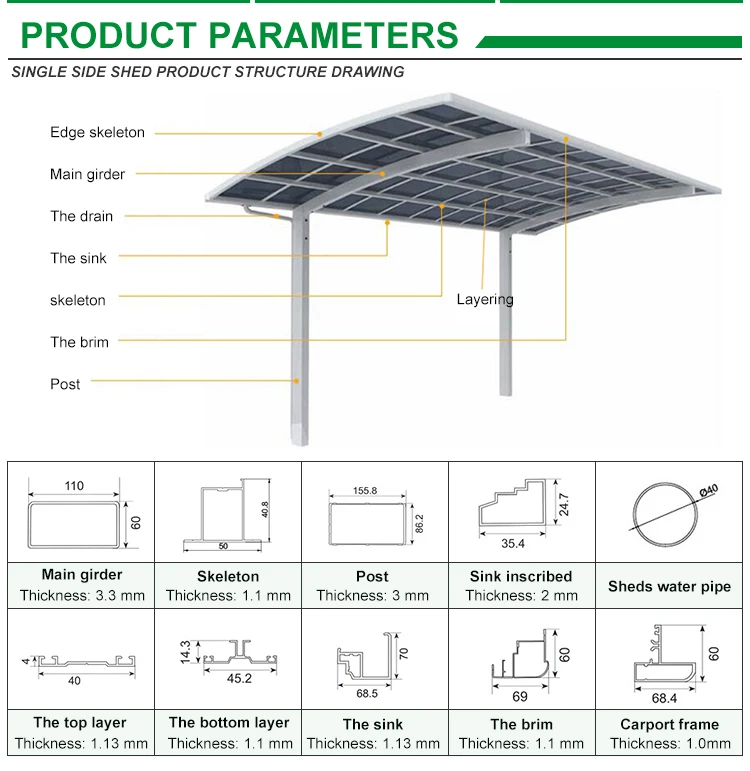 PRODUCT PARAMETERS

SINGLE SIDE SHED PRODUCT STRUCTURE DRAWING

Edge skeleton
Main girder
The drain
The sink
skeleton
The brim
Post
Layering

| 110 60 | 40.8 50 | 155.8 86.2 | 24.7 35.4 | Ø40 |
|---|---|---|---|---|
| **Main girder** Thickness: 3.3 mm | **Skeleton** Thickness: 1.1 mm | **Post** Thickness: 3 mm | **Sink inscribed** Thickness: 2 mm | **Sheds water pipe** |
| 4 40 | 14.3 45.2 | 70 68.5 | 60 69 | 60 68.4 |
| **The top layer** Thickness: 1.13 mm | **The bottom layer** Thickness: 1.1 mm | **The sink** Thickness: 1.13 mm | **The brim** Thickness: 1.1 mm | **Carport frame** Thickness: 1.0mm |