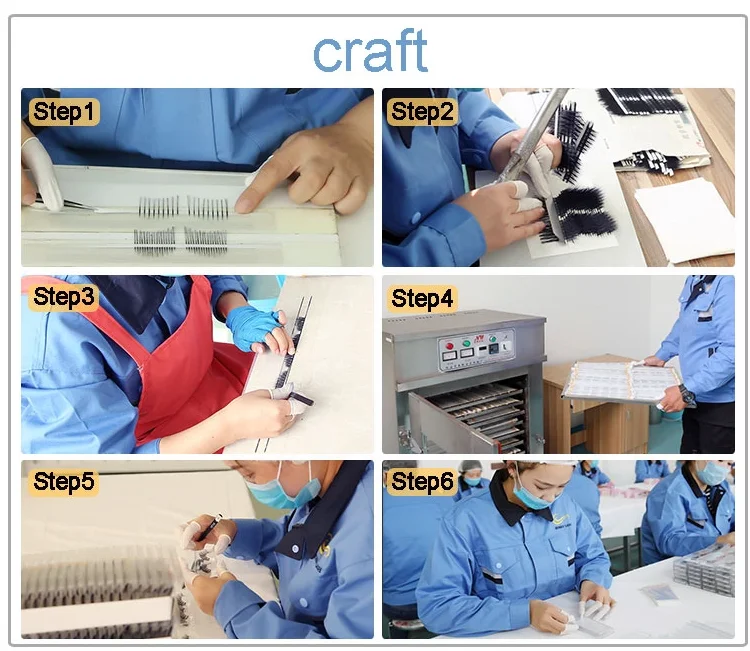 craft

Step1

Step2

Step3

Step4

Step5

Step6