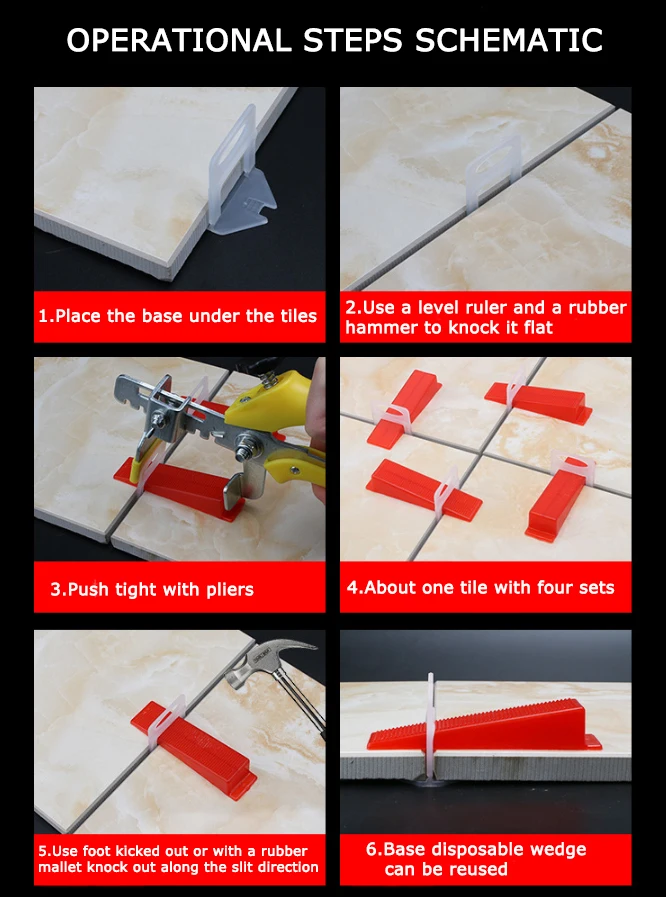 OPERATIONAL STEPS SCHEMATIC

1.Place the base under the tiles

2.Use a level ruler and a rubber hammer to knock it flat

3.Push tight with pliers

4.About one tile with four sets

5.Use foot kicked out or with a rubber mallet knock out along the slit direction

6.Base disposable wedge can be reused