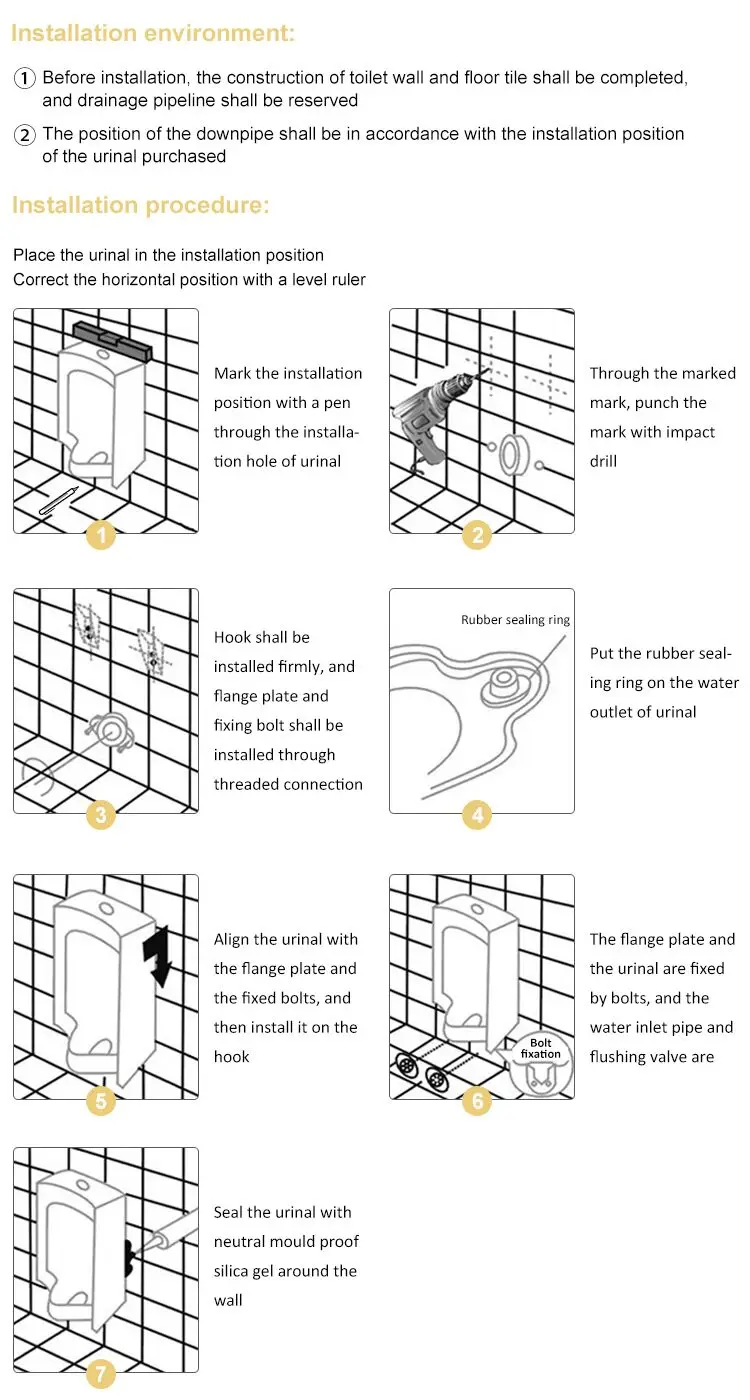 Installation environment:

① Before installation, the construction of toilet wall and floor tile shall be completed, and drainage pipeline shall be reserved

② The position of the downpipe shall be in accordance with the installation position of the urinal purchased

Installation procedure:

Place the urinal in the installation position
Correct the horizontal position with a level ruler

1

Mark the installation position with a pen through the installation hole of urinal

2

Through the marked mark, punch the mark with impact drill

3

Hook shall be installed firmly, and flange plate and fixing bolt shall be installed through threaded connection

Rubber sealing ring

4

Put the rubber sealing ring on the water outlet of urinal

5

Align the urinal with the flange plate and the fixed bolts, and then install it on the hook

Bolt fixation

6

The flange plate and the urinal are fixed by bolts, and the water inlet pipe and flushing valve are

7

Seal the urinal with neutral mould proof silica gel around the wall