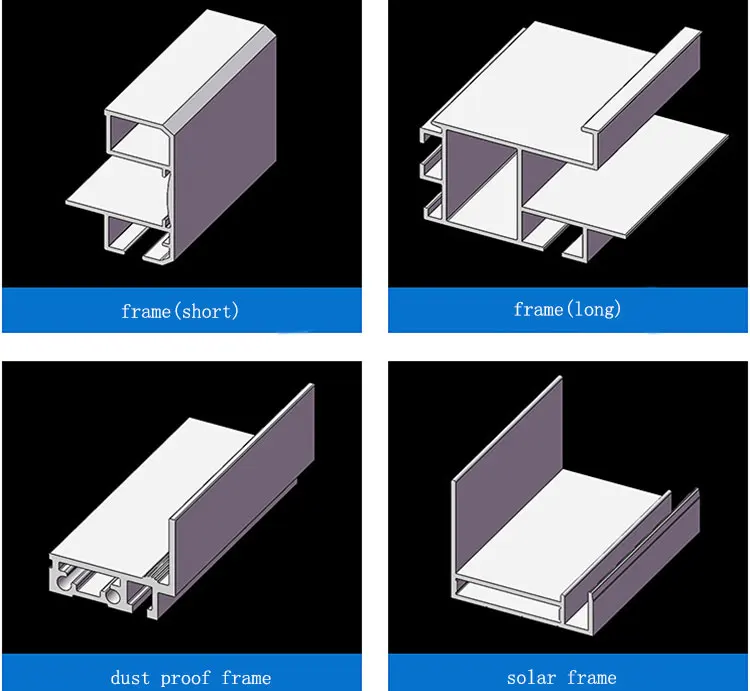 frame(short)

frame(long)

dust proof frame

solar frame