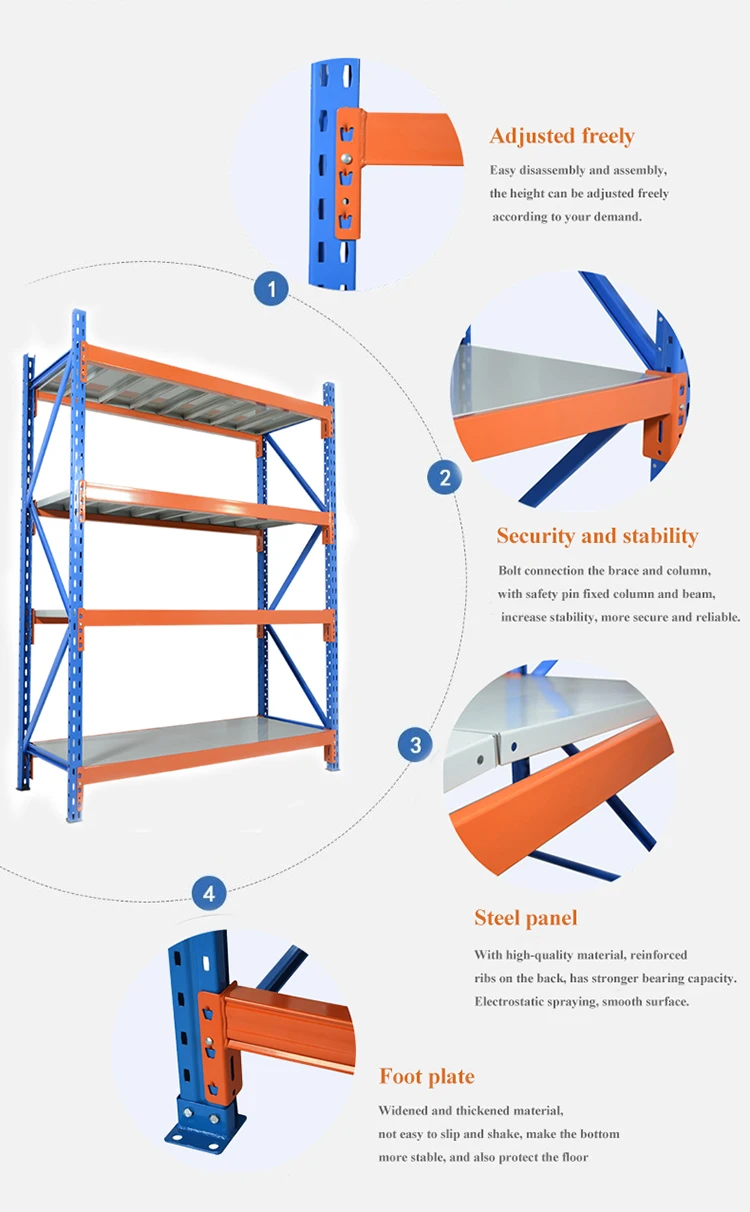 Adjusted freely

Easy disassembly and assembly, the height can be adjusted freely according to your demand.

1

2

Security and stability

Bolt connection the brace and column, with safety pin fixed column and beam, increase stability, more secure and reliable.

3

Steel panel

With high-quality material, reinforced ribs on the back, has stronger bearing capacity. Electrostatic spraying, smooth surface.

4

Foot plate

Widened and thickened material, not easy to slip and shake, make the bottom more stable, and also protect the floor