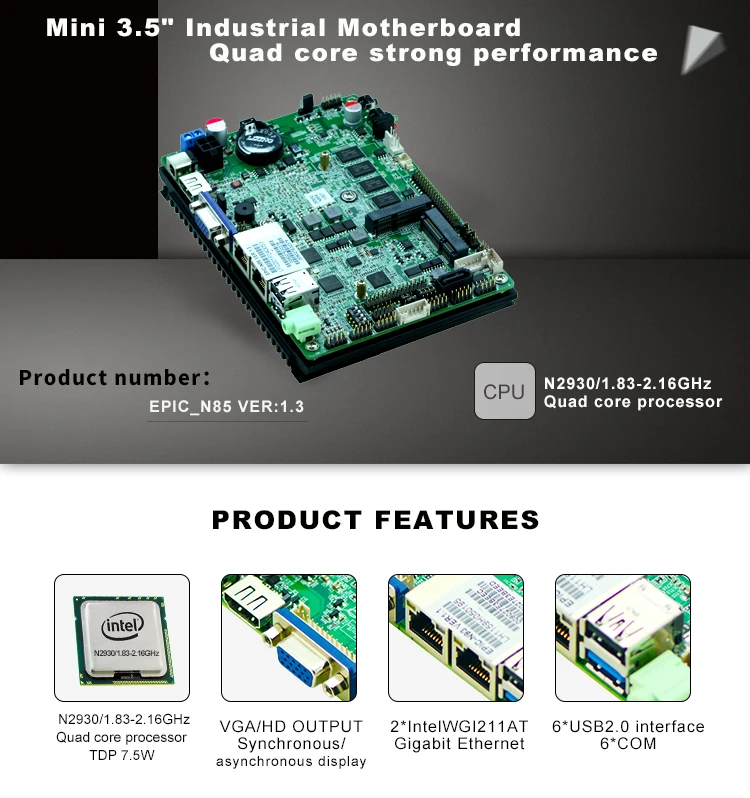 Mini 3.5" Industrial Motherboard
Quad core strong performance

Product number:
EPIC_N85 VER:1.3

CPU
N2930/1.83-2.16GHz
Quad core processor

PRODUCT FEATURES

intel
N2930/1.83-2.16GHz

N2930/1.83-2.16GHz
Quad core processor
TDP 7.5W

VGA/HD OUTPUT
Synchronous/
asynchronous display

2*IntelWGI211AT
Gigabit Ethernet

6*USB2.0 interface
6*COM