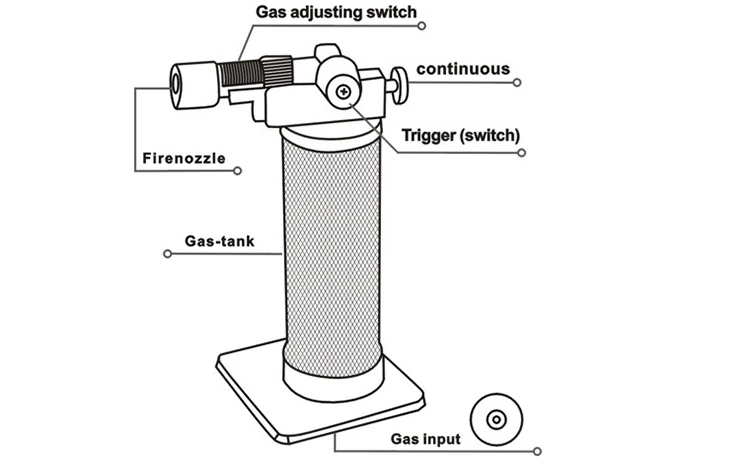 Gas adjusting switch
continuous
Trigger (switch)
Firenozzle
Gas-tank
Gas input