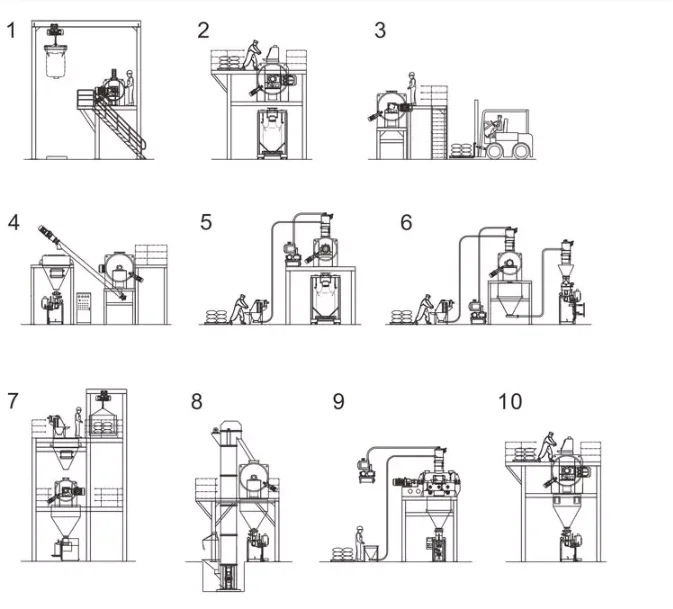 1
2
3
4
5
6
7
8
9
10