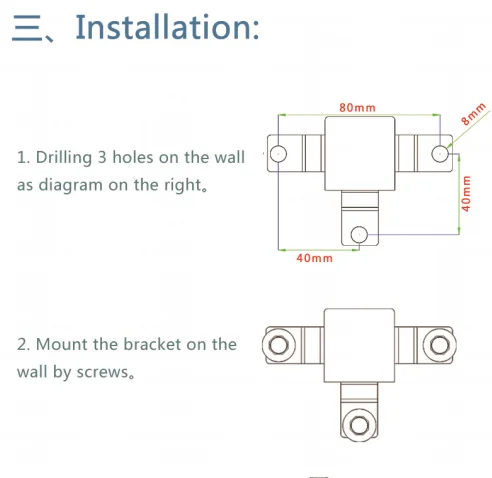 三、Installation:

1. Drilling 3 holes on the wall as diagram on the right。

80mm

8mm

40mm

40mm

2. Mount the bracket on the wall by screws。