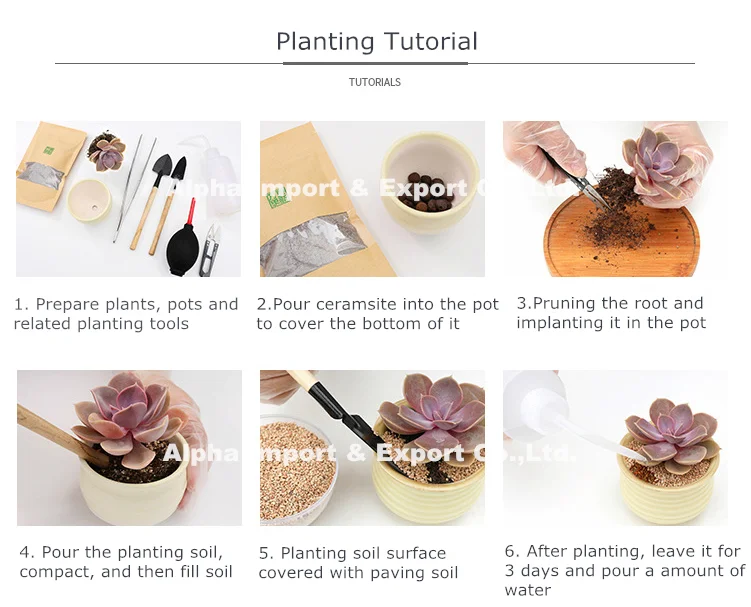 Planting Tutorial

TUTORIALS

Alpha Import & Export Co.,Ltd.

1. Prepare plants, pots and related planting tools

2.Pour ceramsite into the pot to cover the bottom of it

3.Pruning the root and implanting it in the pot

Alpha Import & Export Co.,Ltd.

4. Pour the planting soil, compact, and then fill soil

5. Planting soil surface covered with paving soil

6. After planting, leave it for 3 days and pour a amount of water