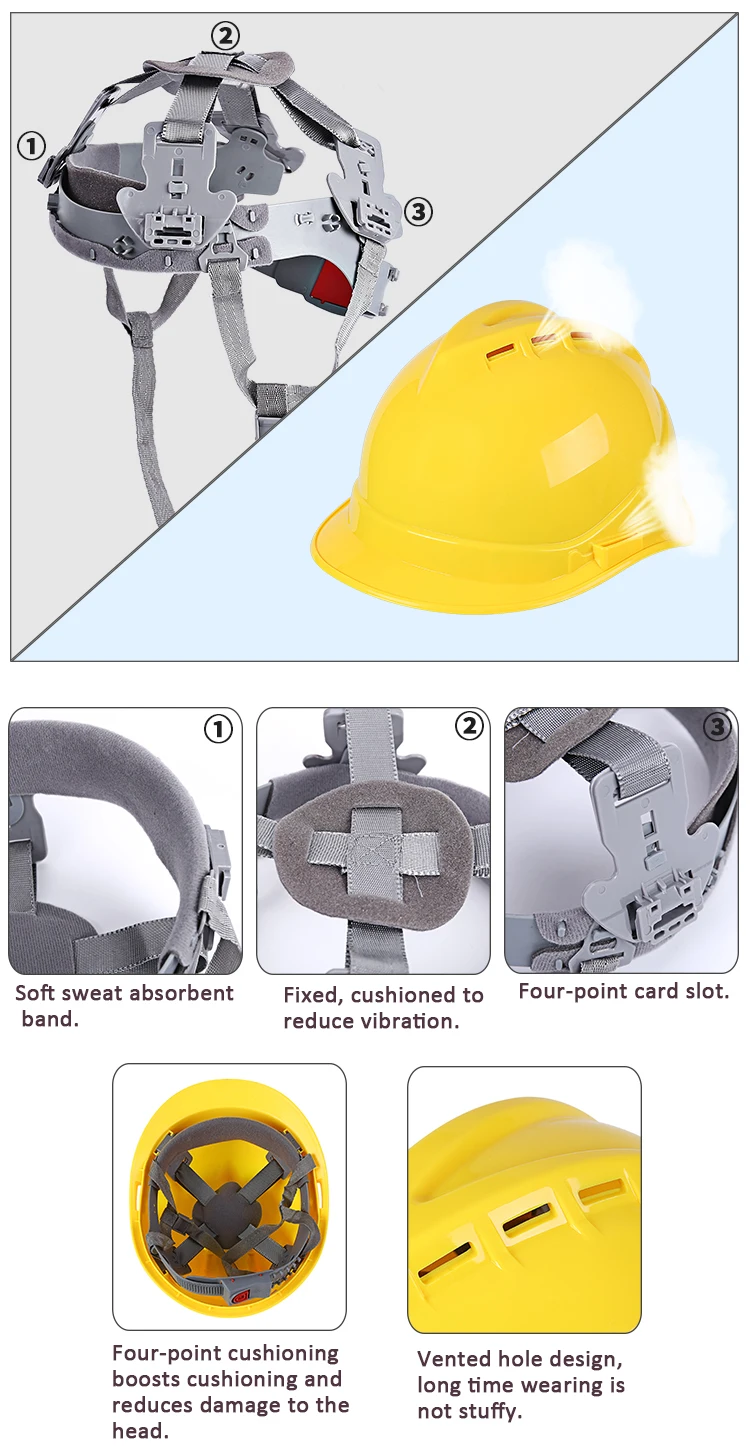 ②
①
③

①
②
③

Soft sweat absorbent band.

Fixed, cushioned to reduce vibration.

Four-point card slot.

Four-point cushioning boosts cushioning and reduces damage to the head.

Vented hole design, long time wearing is not stuffy.