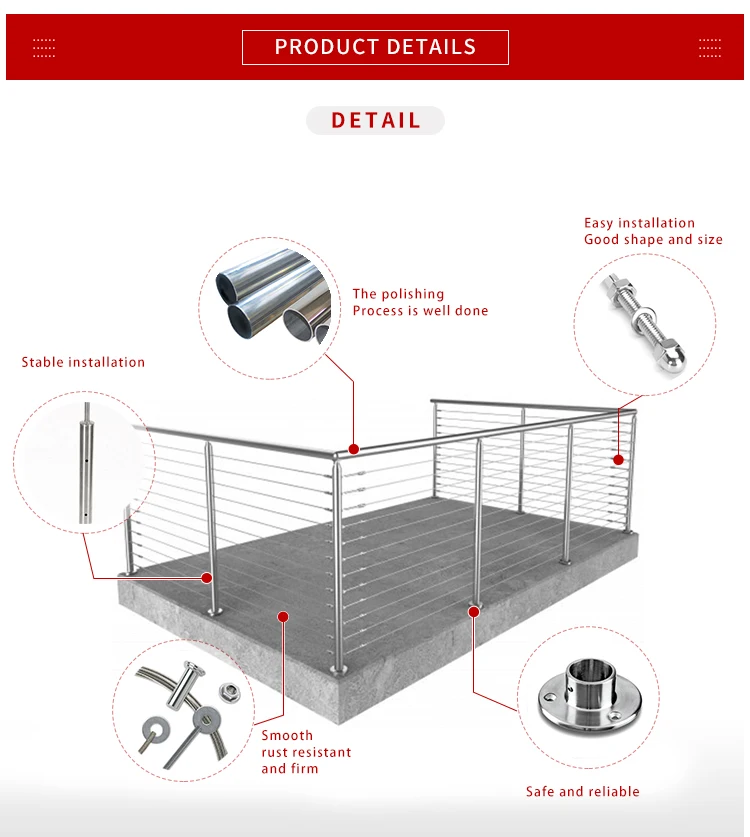 PRODUCT DETAILS

DETAIL

Easy installation
Good shape and size

The polishing
Process is well done

Stable installation

Smooth
rust resistant
and firm

Safe and reliable