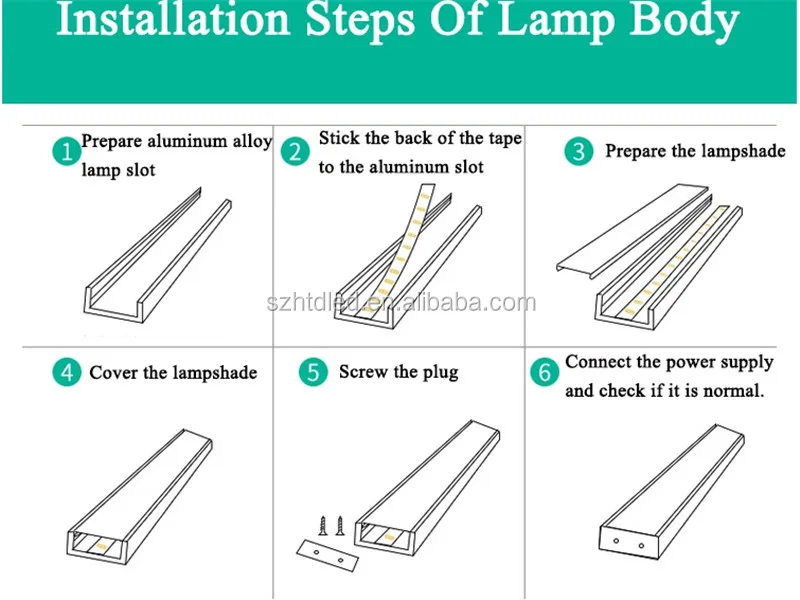 Installation Steps Of Lamp Body

1 Prepare aluminum alloy lamp slot

2 Stick the back of the tape to the aluminum slot

3 Prepare the lampshade

szhtdled.en.alibaba.com

4 Cover the lampshade

5 Screw the plug

6 Connect the power supply and check if it is normal.