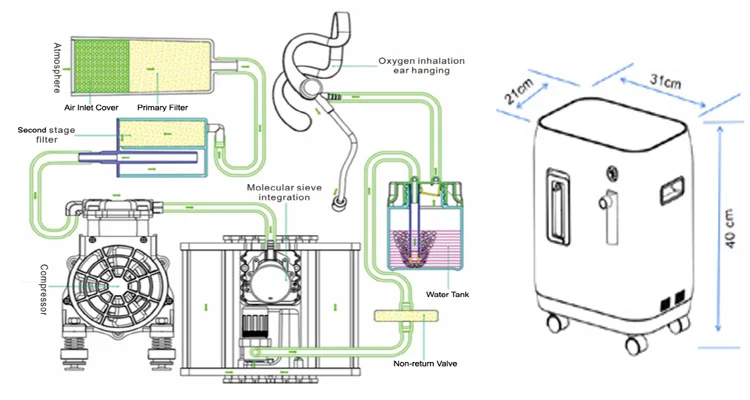 Atmosphere

Air Inlet Cover

Primary Filter

Second stage filter

Oxygen inhalation ear hanging

Molecular sieve integration

Compressor

Water Tank

Non-return Valve

21cm

31cm

40 cm