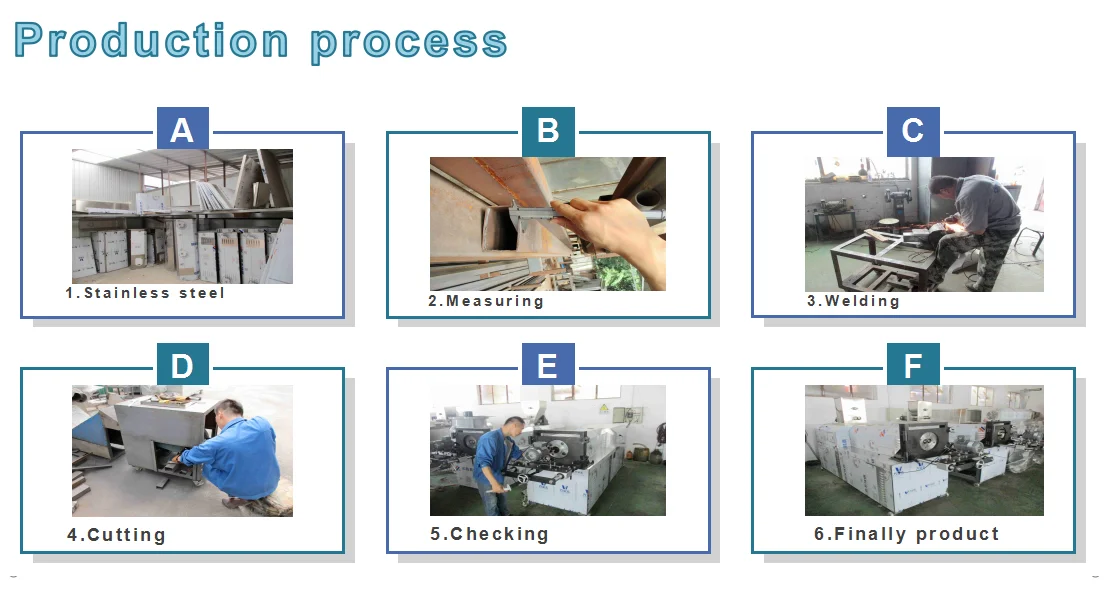 Production process

A

1.Stainless steel

B

2.Measuring

C

3.Welding

D

4.Cutting

E

5.Checking

F

6.Finally product