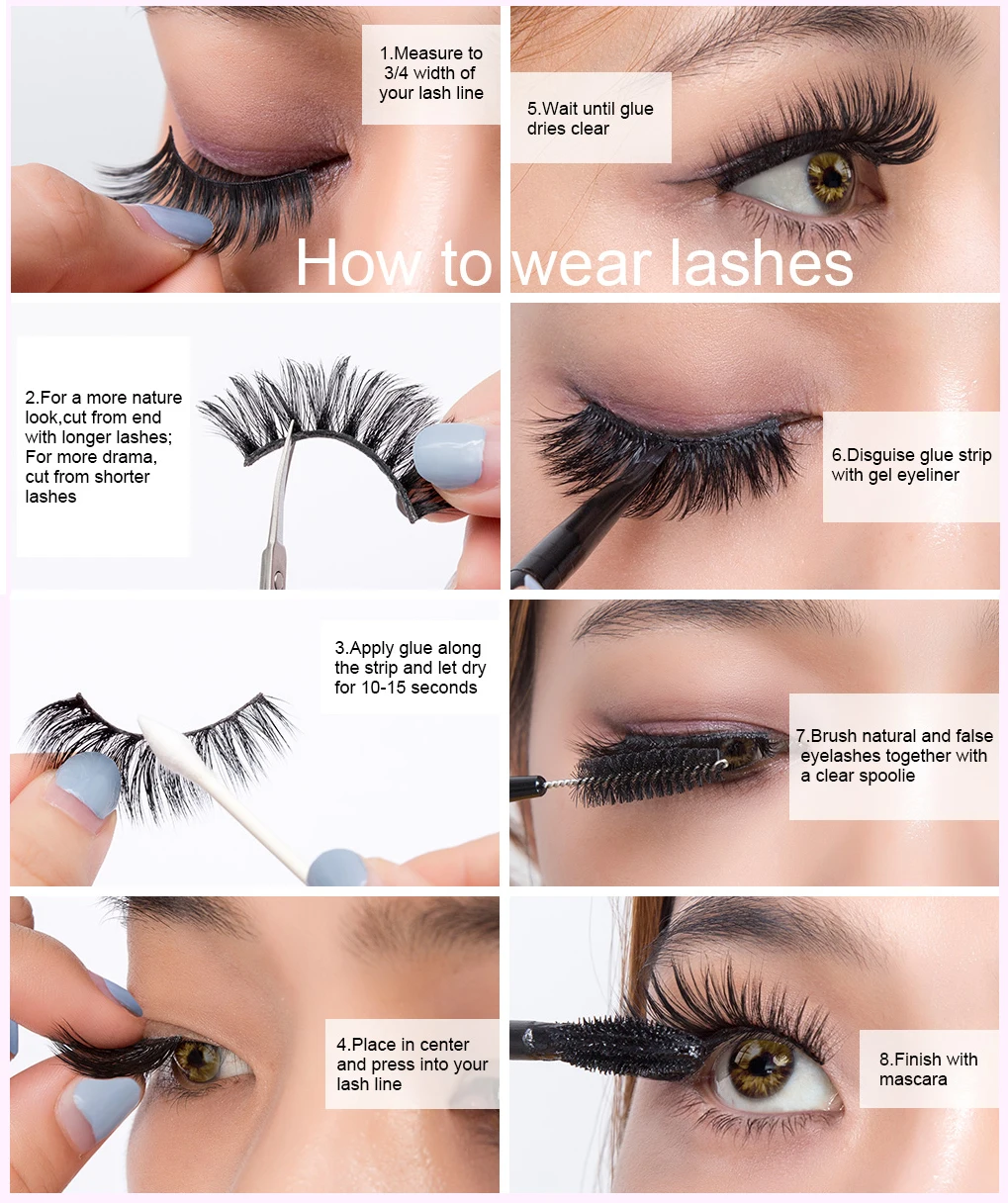 How to wear lashes

1.Measure to 3/4 width of your lash line

2.For a more nature look,cut from end with longer lashes; For more drama, cut from shorter lashes

3.Apply glue along the strip and let dry for 10-15 seconds

4.Place in center and press into your lash line

5.Wait until glue dries clear

6.Disguise glue strip with gel eyeliner

7.Brush natural and false eyelashes together with a clear spoolie

8.Finish with mascara