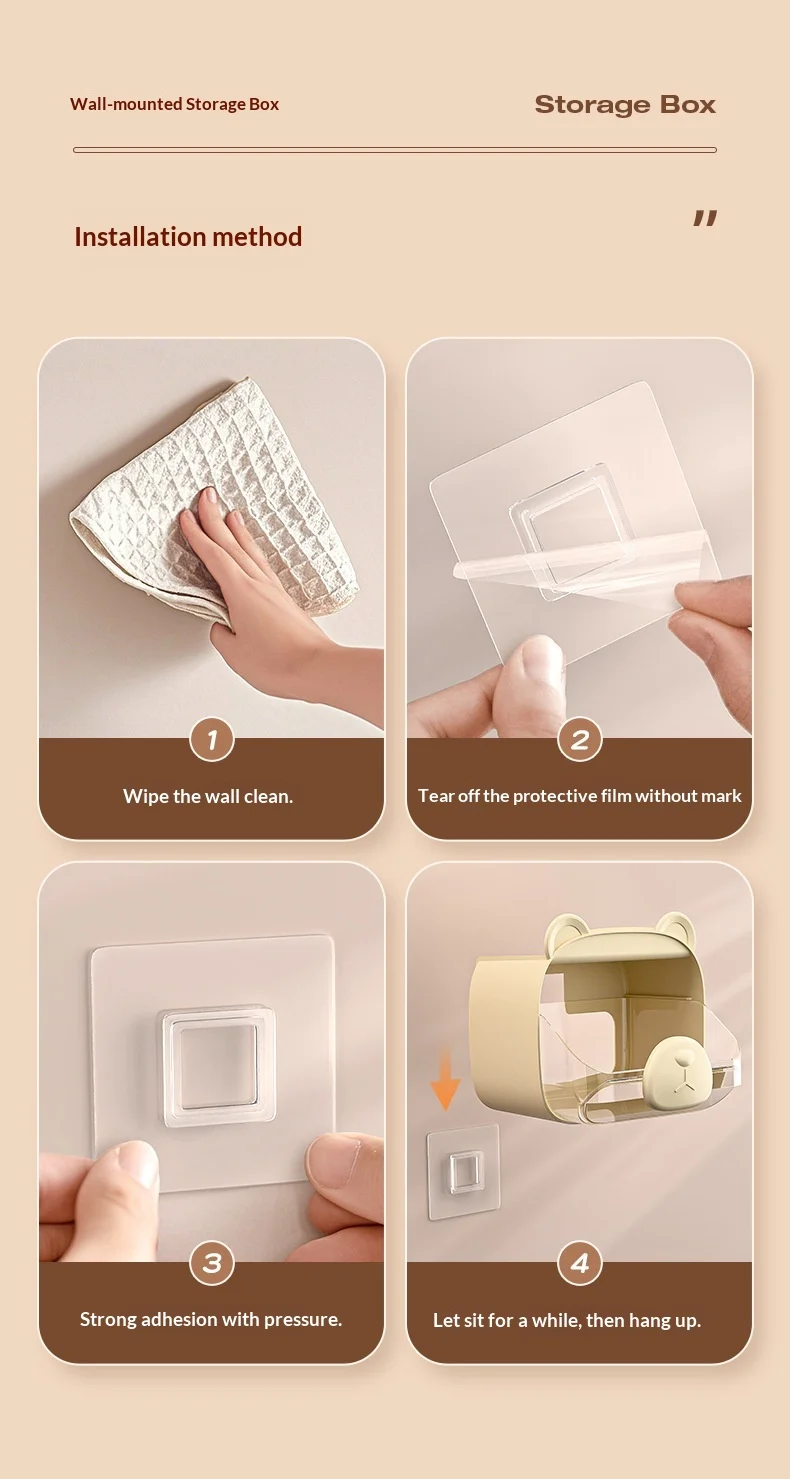 Wall-mounted Storage Box

Storage Box

Installation method

"

1

Wipe the wall clean.

2

Tear off the protective film without mark

3

Strong adhesion with pressure.

4

Let sit for a while, then hang up.