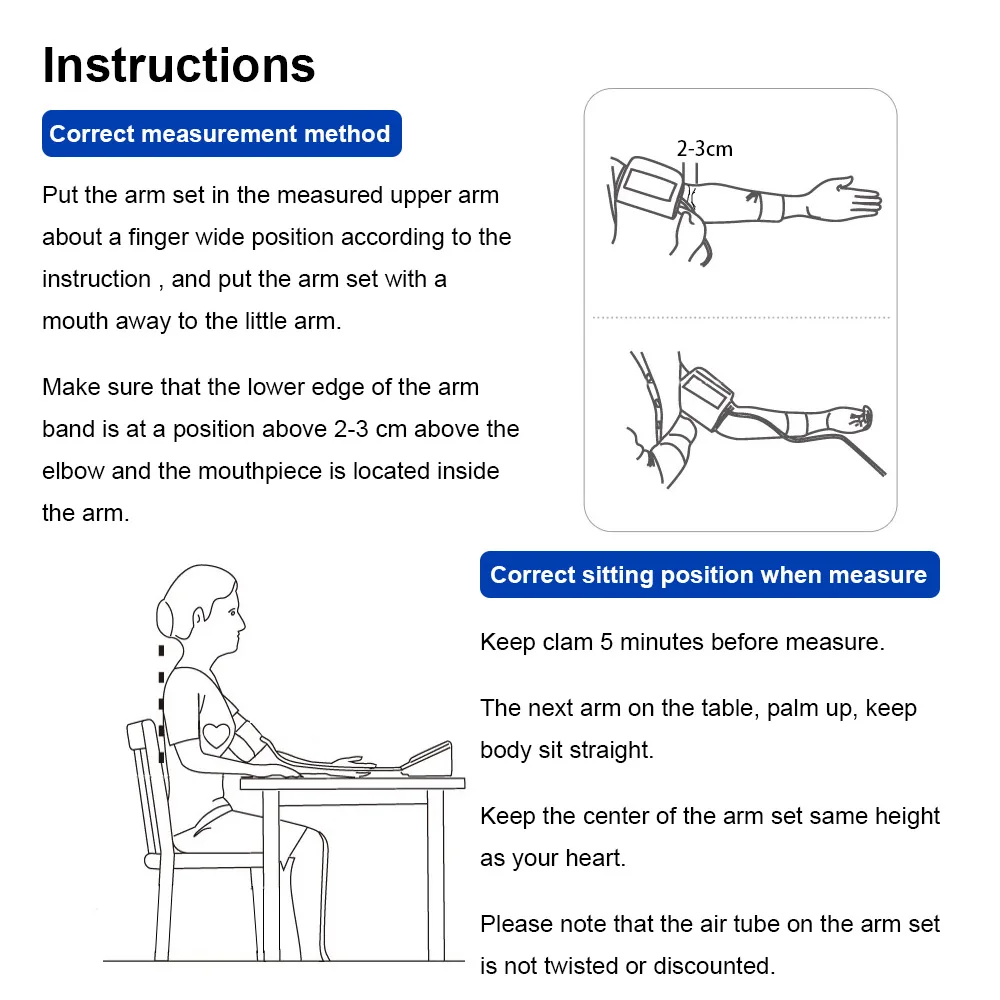 Instructions

Correct measurement method

Put the arm set in the measured upper arm about a finger wide position according to the instruction , and put the arm set with a mouth away to the little arm.

Make sure that the lower edge of the arm band is at a position above 2-3 cm above the elbow and the mouthpiece is located inside the arm.

2-3cm

Correct sitting position when measure

Keep clam 5 minutes before measure.

The next arm on the table, palm up, keep body sit straight.

Keep the center of the arm set same height as your heart.

Please note that the air tube on the arm set is not twisted or discounted.