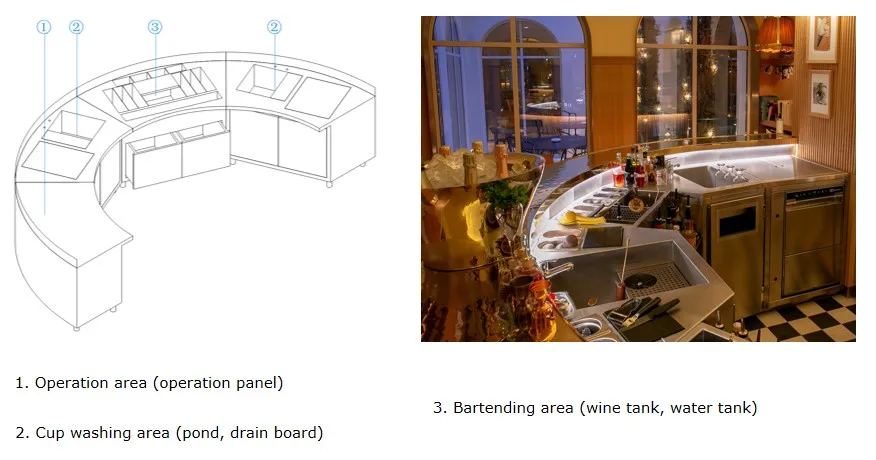 ①
②
③
②

1. Operation area (operation panel)

2. Cup washing area (pond, drain board)

3. Bartending area (wine tank, water tank)