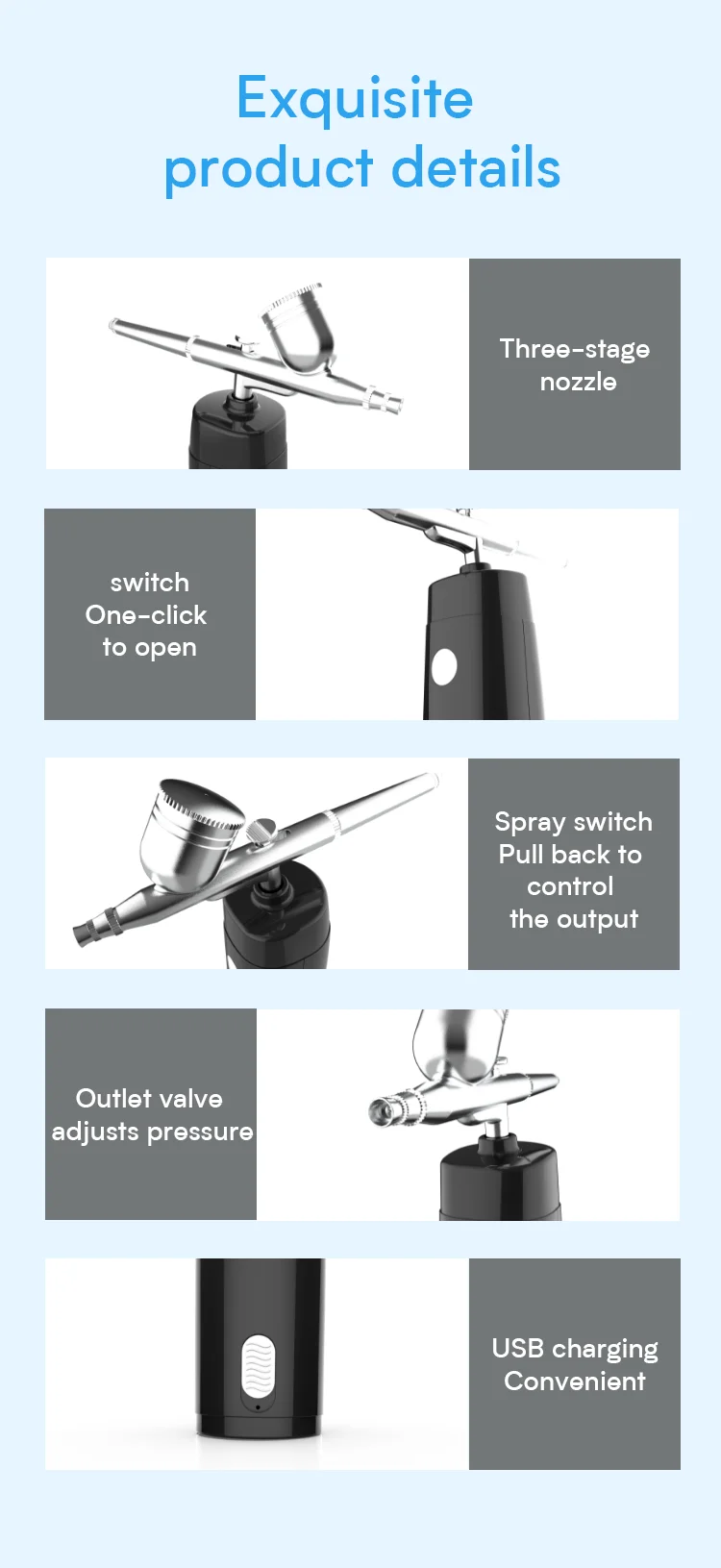 Exquisite product details

Three-stage nozzle

switch
One-click to open

Spray switch
Pull back to control the output

Outlet valve adjusts pressure

USB charging Convenient