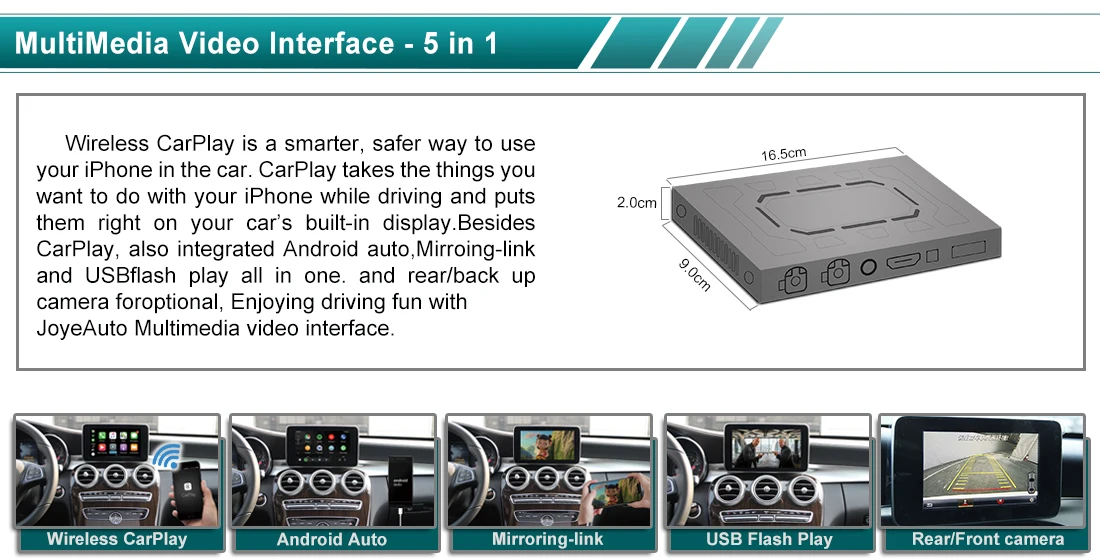 MultiMedia Video Interface - 5 in 1

Wireless CarPlay is a smarter, safer way to use your iPhone in the car. CarPlay takes the things you want to do with your iPhone while driving and puts them right on your car's built-in display.Besides CarPlay, also integrated Android auto,Mirroing-link and USBflash play all in one. and rear/back up camera foroptional, Enjoying driving fun with JoyeAuto Multimedia video interface.

16.5cm

2.0cm

9.0cm

Wireless CarPlay

Android Auto

Mirroring-link

USB Flash Play

Rear/Front camera