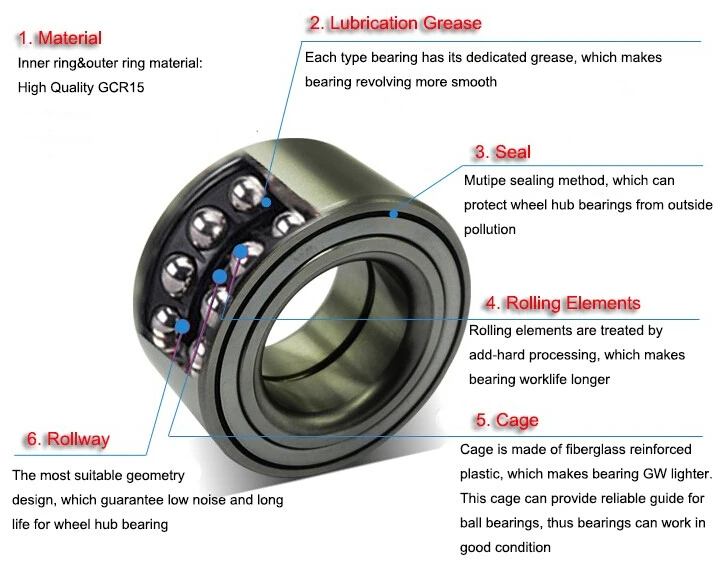 1. Material
Inner ring&outer ring material:
High Quality GCR15

2. Lubrication Grease
Each type bearing has its dedicated grease, which makes bearing revolving more smooth

3. Seal
Mutipe sealing method, which can protect wheel hub bearings from outside pollution

4. Rolling Elements
Rolling elements are treated by add-hard processing, which makes bearing worklife longer

5. Cage
Cage is made of fiberglass reinforced plastic, which makes bearing GW lighter. This cage can provide reliable guide for ball bearings, thus bearings can work in good condition

6. Rollway
The most suitable geometry design, which guarantee low noise and long life for wheel hub bearing