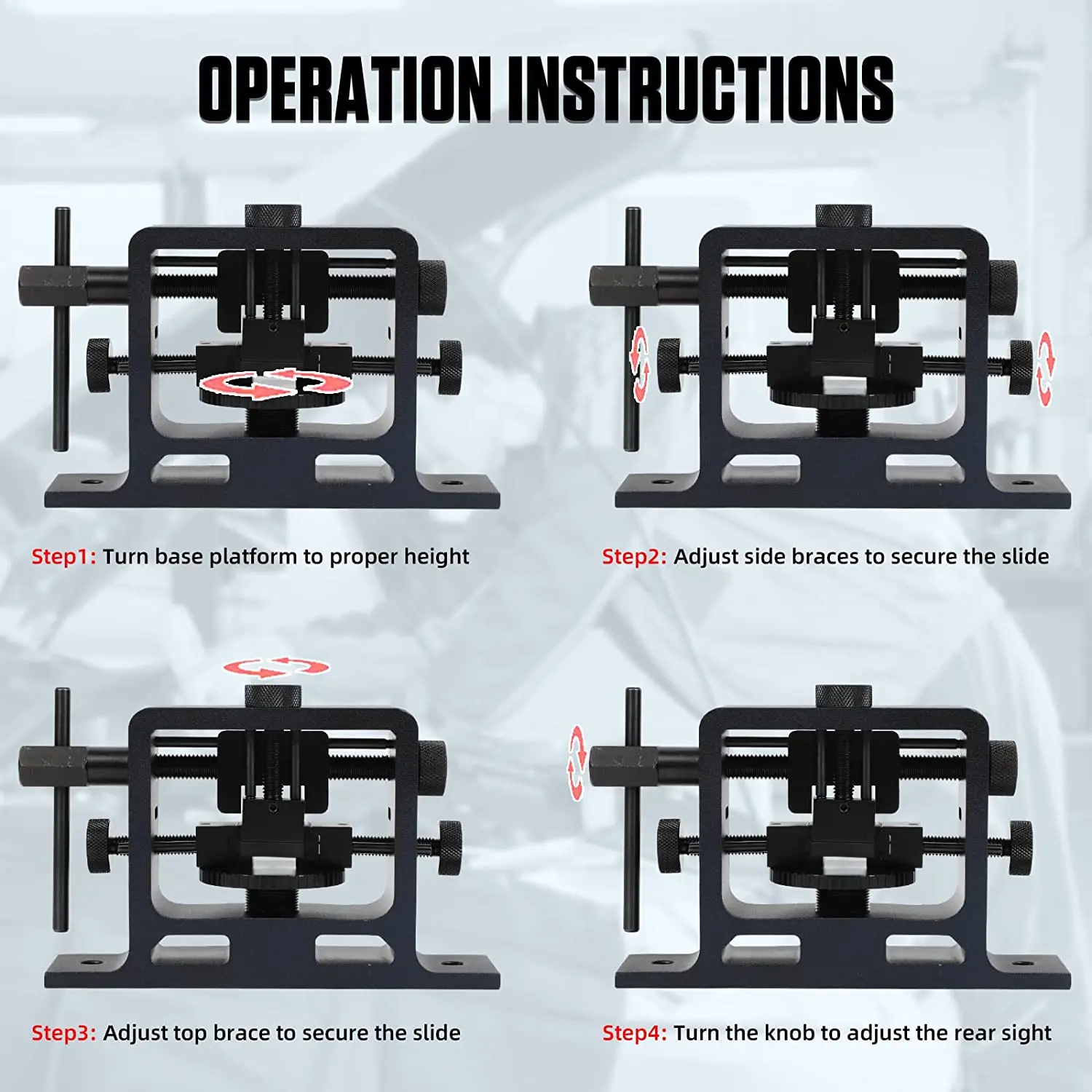 OPERATION INSTRUCTIONS

Step1: Turn base platform to proper height

Step2: Adjust side braces to secure the slide

Step3: Adjust top brace to secure the slide

Step4: Turn the knob to adjust the rear sight