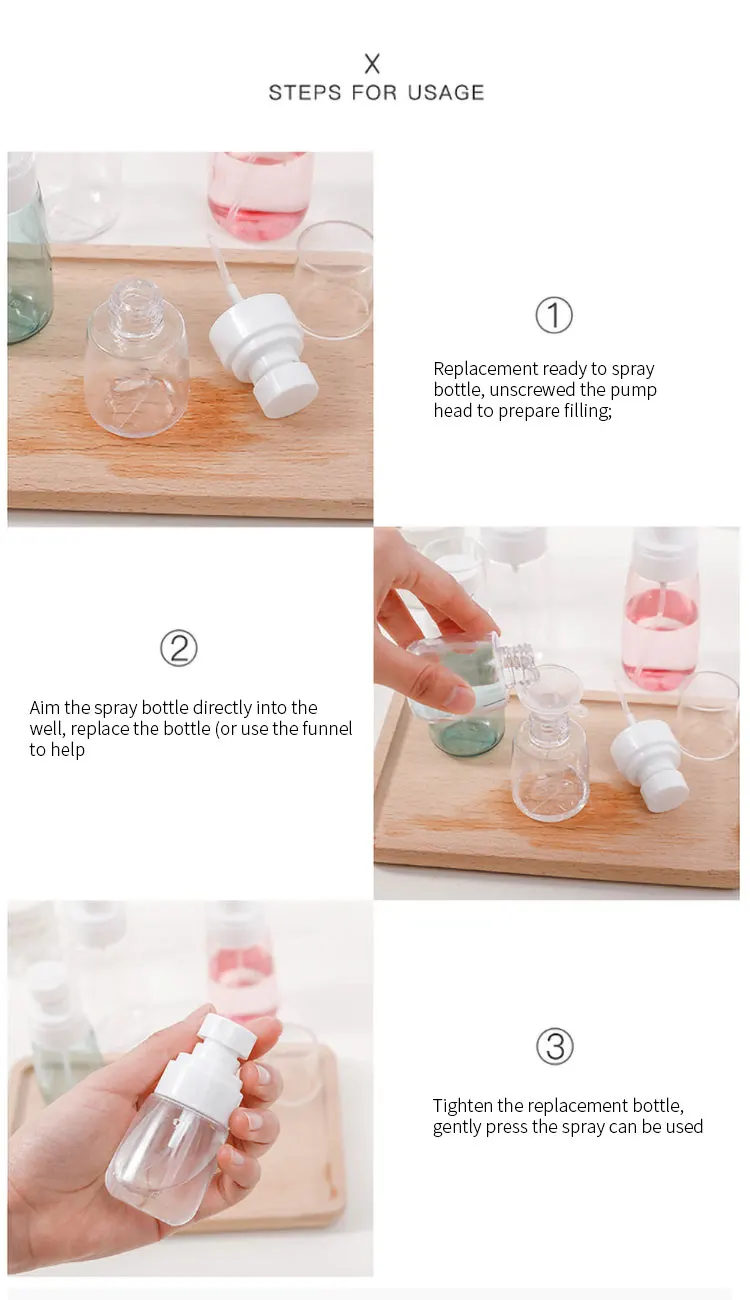 X
STEPS FOR USAGE

①

Replacement ready to spray bottle, unscrewed the pump head to prepare filling;

②

Aim the spray bottle directly into the well, replace the bottle (or use the funnel to help

③

Tighten the replacement bottle, gently press the spray can be used