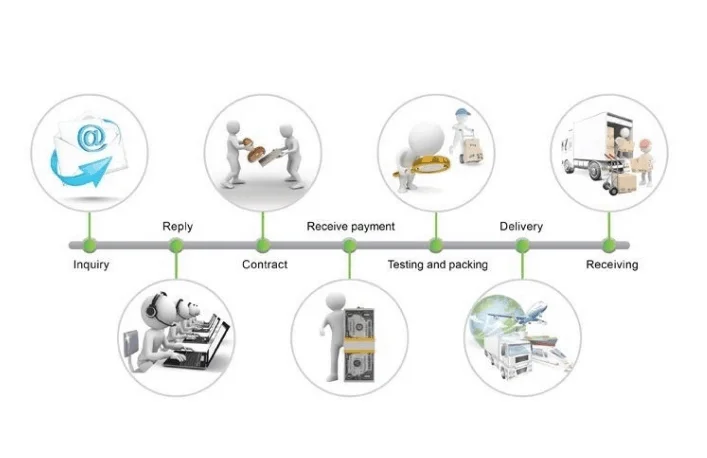 Inquiry

Reply

Contract

Receive payment

Testing and packing

Delivery

Receiving