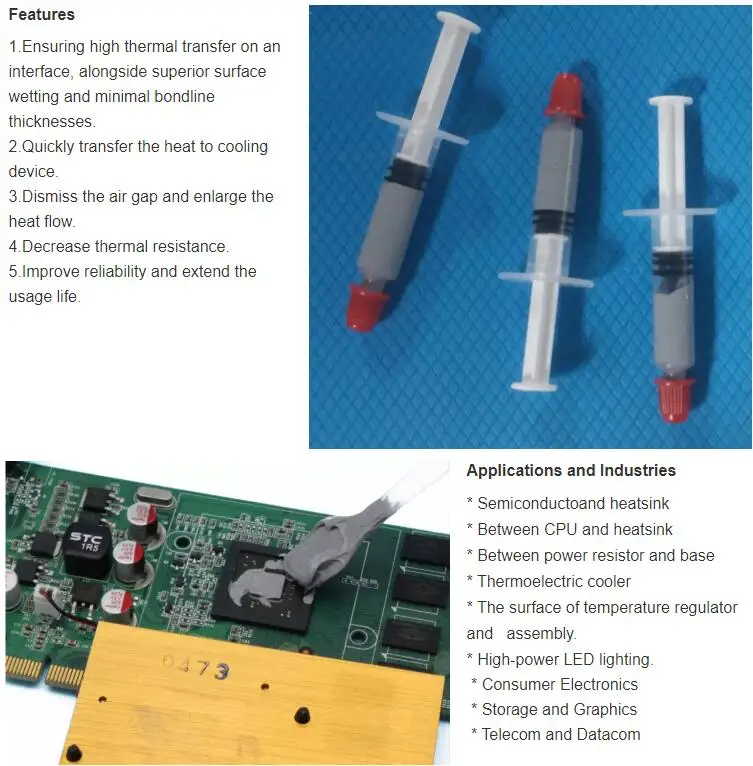 Features

1.Ensuring high thermal transfer on an interface, alongside superior surface wetting and minimal bondline thicknesses.
2.Quickly transfer the heat to cooling device.
3.Dismiss the air gap and enlarge the heat flow.
4.Decrease thermal resistance.
5.Improve reliability and extend the usage life.

STC
1R5

0473

Applications and Industries

* Semiconductoand heatsink
* Between CPU and heatsink
* Between power resistor and base
* Thermoelectric cooler
* The surface of temperature regulator and assembly.
* High-power LED lighting.
* Consumer Electronics
* Storage and Graphics
* Telecom and Datacom