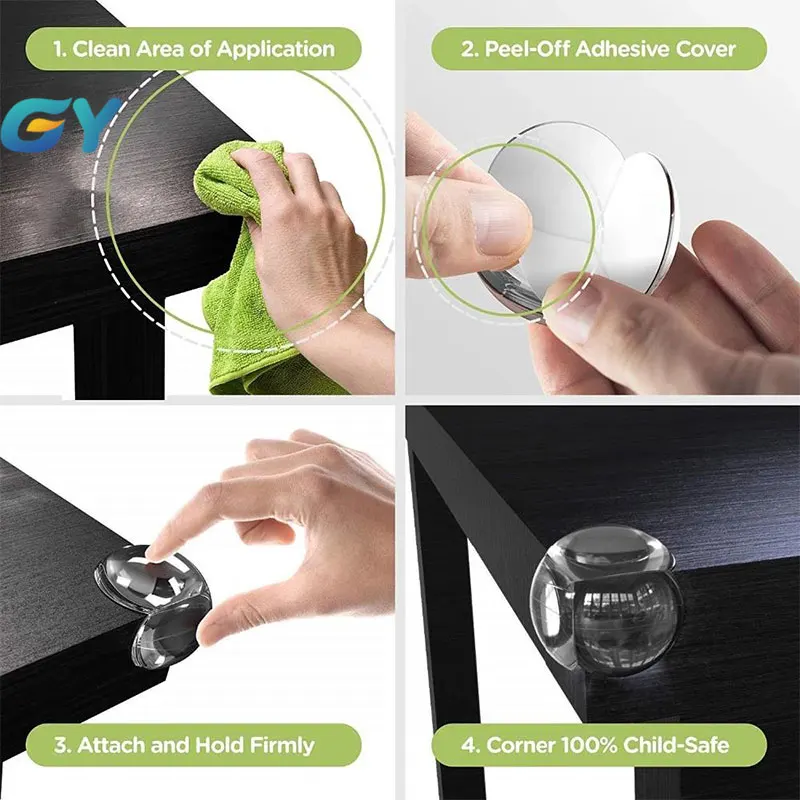 1. Clean Area of Application

GY

2. Peel-Off Adhesive Cover

3. Attach and Hold Firmly

4. Corner 100% Child-Safe