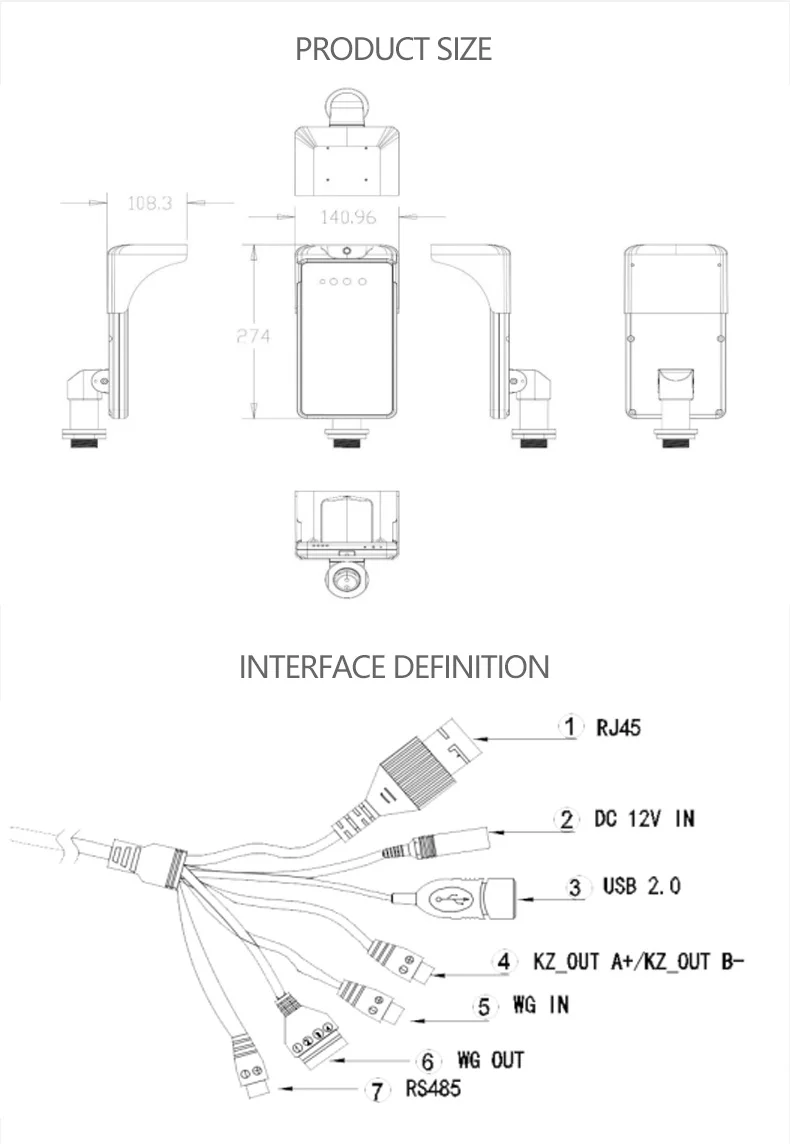 PRODUCT SIZE

108.3

140.96

274

INTERFACE DEFINITION

1 RJ45

2 DC 12V IN

3 USB 2.0

4 KZ_OUT A+/KZ_OUT B-

5 WG IN

6 WG OUT

7 RS485