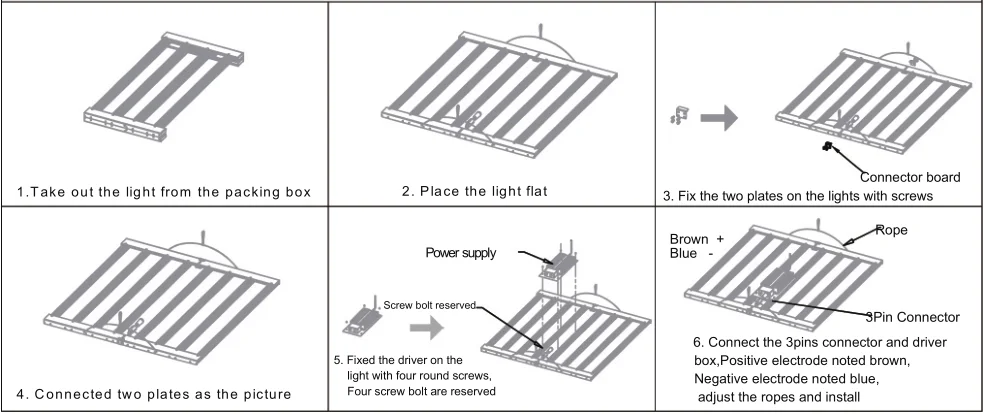 1.Take out the light from the packing box

2. Place the light flat

Connector board

3. Fix the two plates on the lights with screws

4. Connected two plates as the picture

Power supply

Screw bolt reserved

5. Fixed the driver on the light with four round screws, Four screw bolt are reserved

Brown +
Blue -

Rope

3Pin Connector

6. Connect the 3pins connector and driver box,Positive electrode noted brown, Negative electrode noted blue, adjust the ropes and install