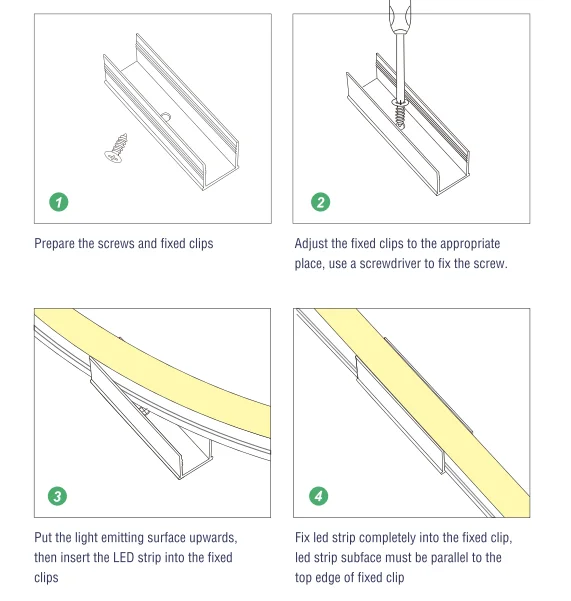 1

Prepare the screws and fixed clips

2

Adjust the fixed clips to the appropriate place, use a screwdriver to fix the screw.

3

Put the light emitting surface upwards, then insert the LED strip into the fixed clips

4

Fix led strip completely into the fixed clip, led strip subface must be parallel to the top edge of fixed clip