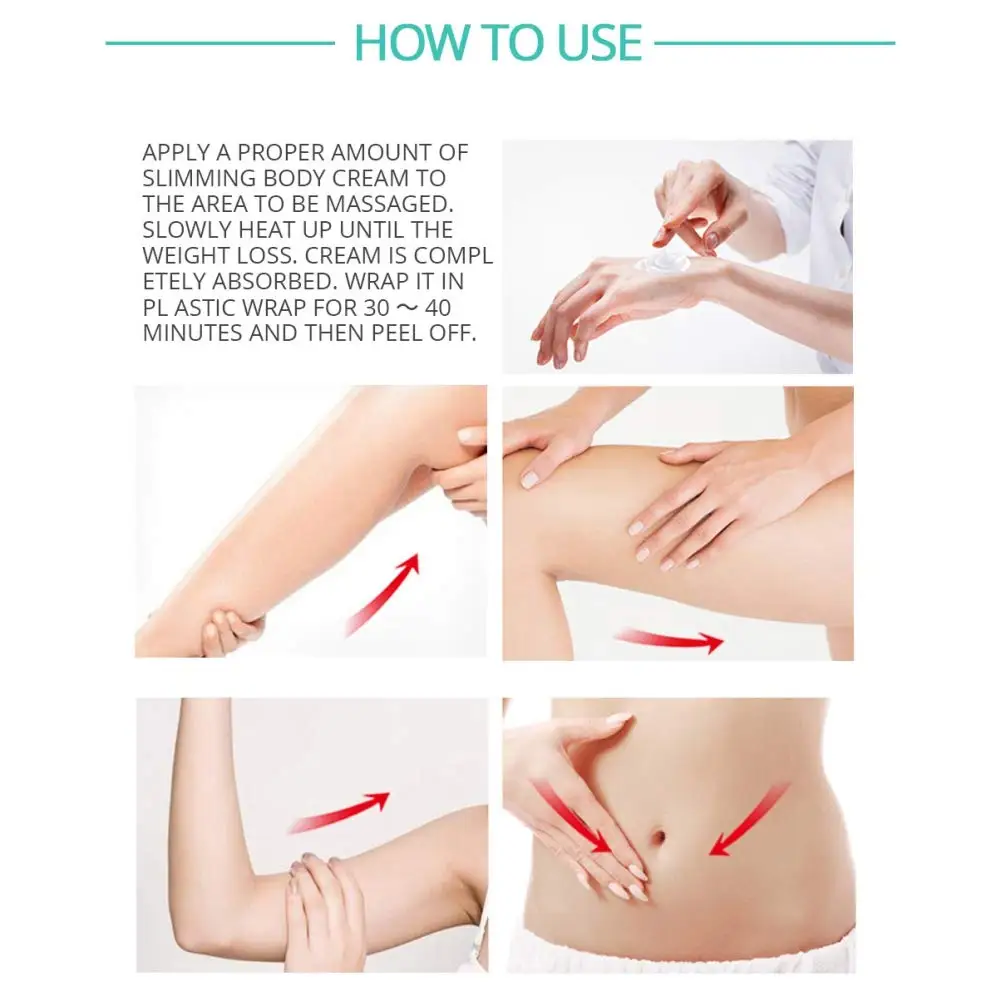 HOW TO USE

APPLY A PROPER AMOUNT OF SLIMMING BODY CREAM TO THE AREA TO BE MASSAGED. SLOWLY HEAT UP UNTIL THE WEIGHT LOSS. CREAM IS COMPL ETELY ABSORBED. WRAP IT IN PL ASTIC WRAP FOR 30 ～ 40 MINUTES AND THEN PEEL OFF.