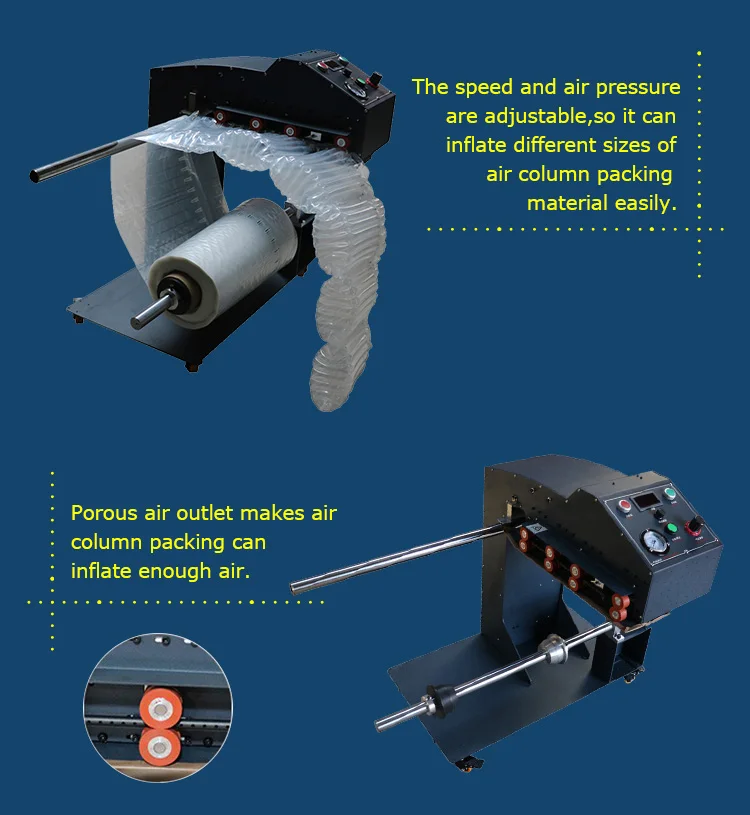 The speed and air pressure are adjustable,so it can inflate different sizes of air column packing material easily.

Porous air outlet makes air column packing can inflate enough air.