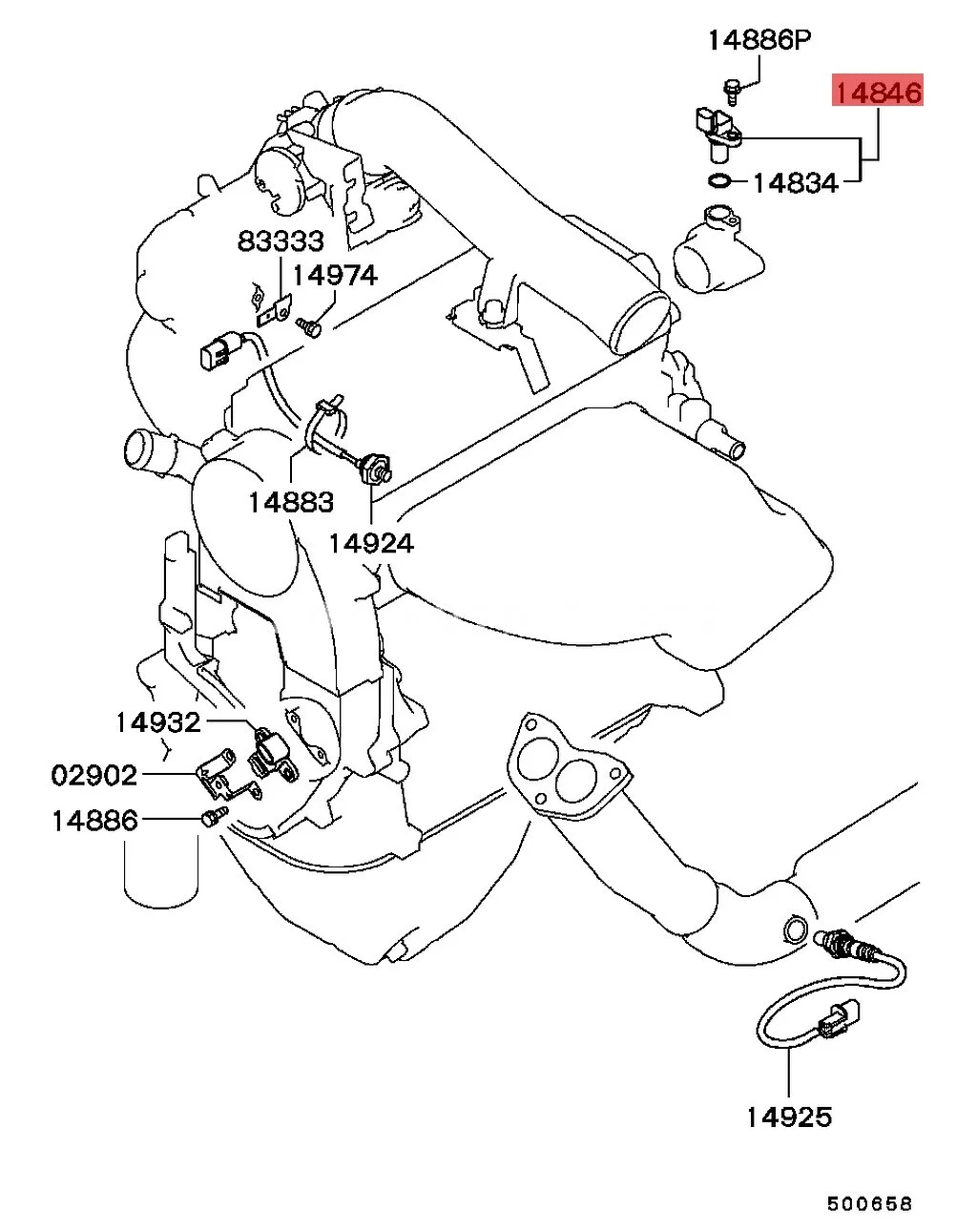 14886P
14846
14834
83333
14974
14883
14924
14932
02902
14886
14925
500658