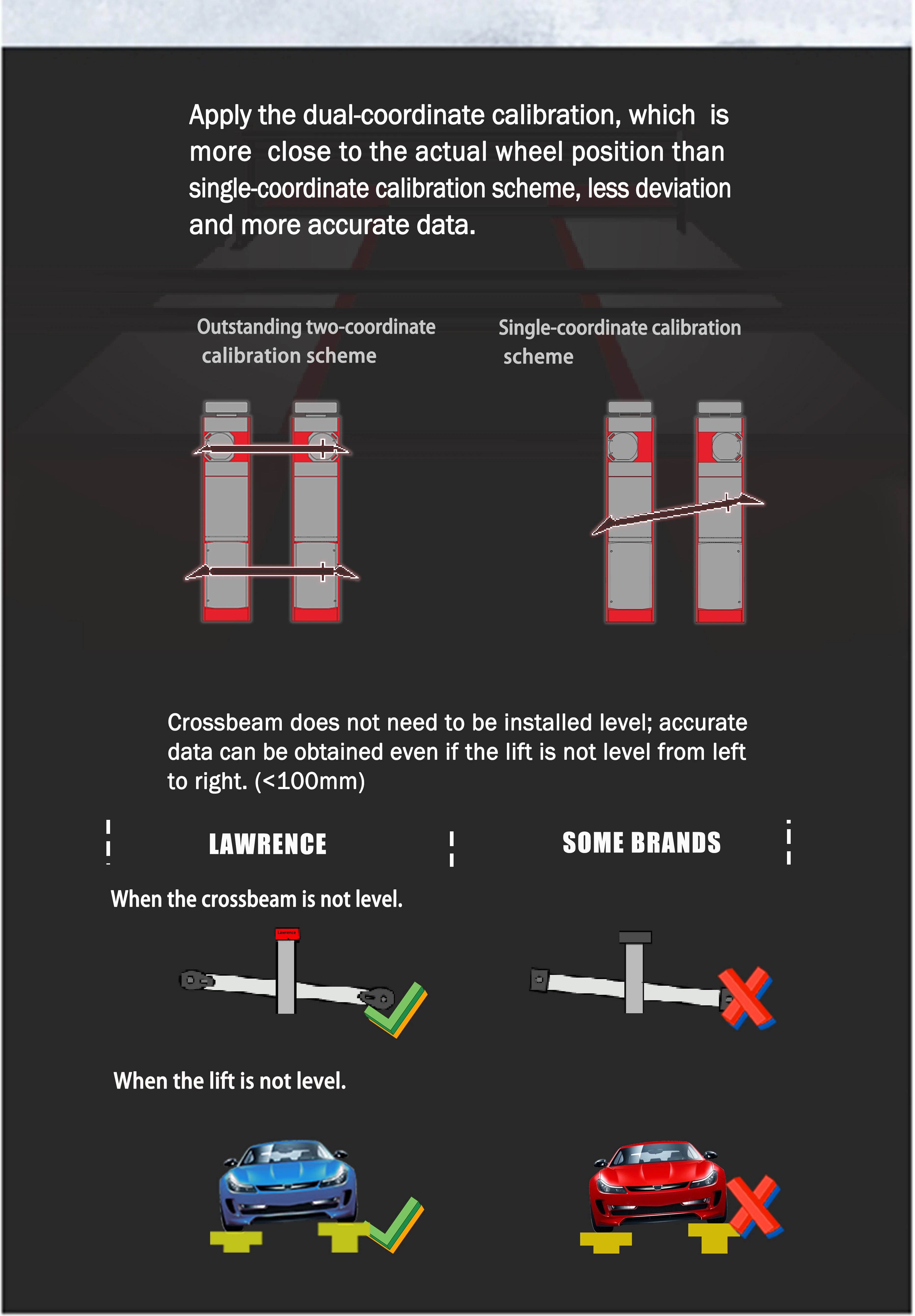 Apply the dual-coordinate calibration, which is more close to the actual wheel position than single-coordinate calibration scheme, less deviation and more accurate data.

Outstanding two-coordinate calibration scheme

Single-coordinate calibration scheme

Crossbeam does not need to be installed level; accurate data can be obtained even if the lift is not level from left to right. (<100mm)

LAWRENCE

SOME BRANDS

When the crossbeam is not level.

Lawrence

When the lift is not level.