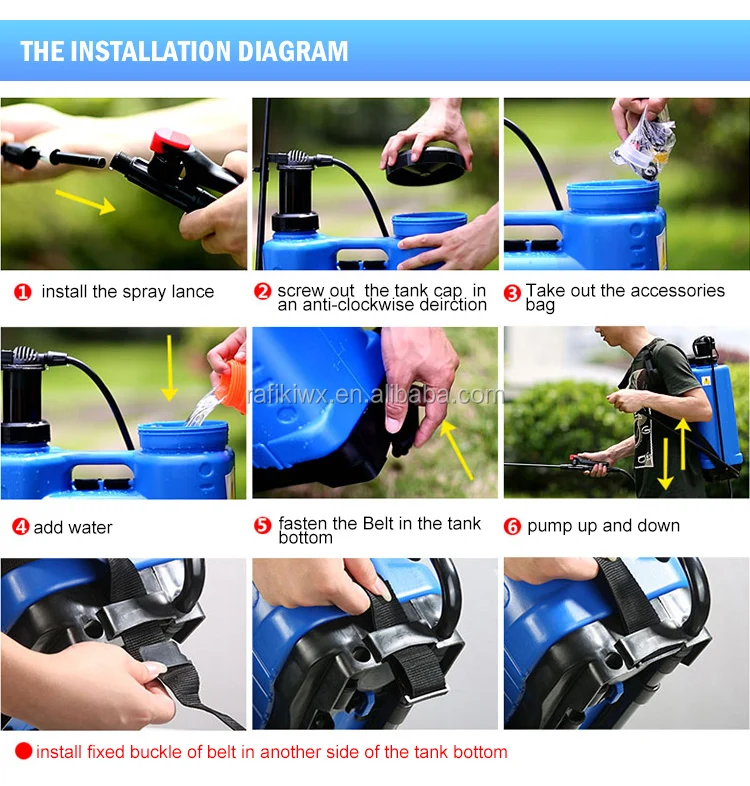 THE INSTALLATION DIAGRAM

1 install the spray lance

2 screw out the tank cap in an anti-clockwise deirction

3 Take out the accessories bag

rafikiwx.en.alibaba.com

4 add water

5 fasten the Belt in the tank bottom

6 pump up and down

install fixed buckle of belt in another side of the tank bottom