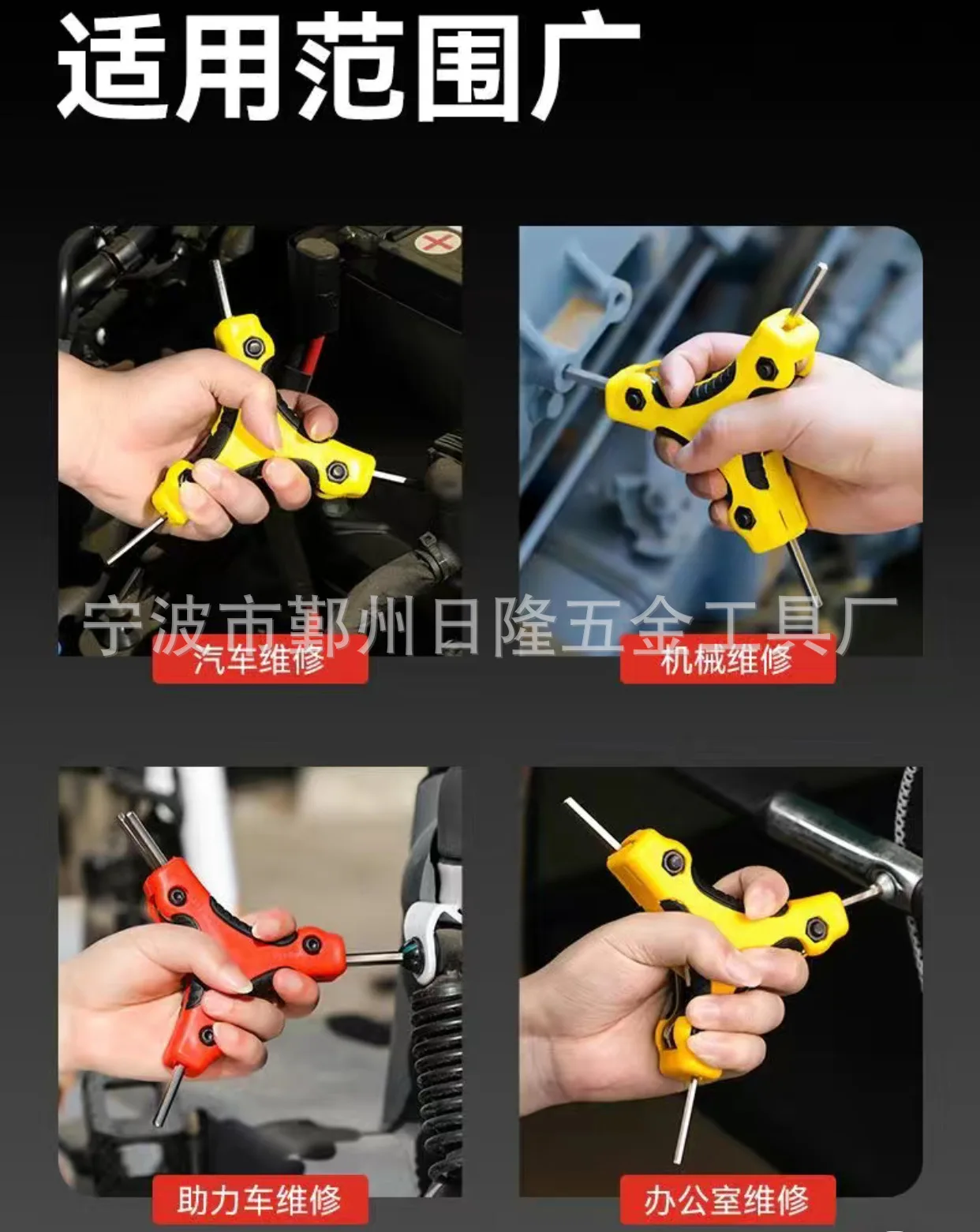 适用范围广

宁波市鄞州日隆五金工具厂

汽车维修

机械维修

助力车维修

办公室维修