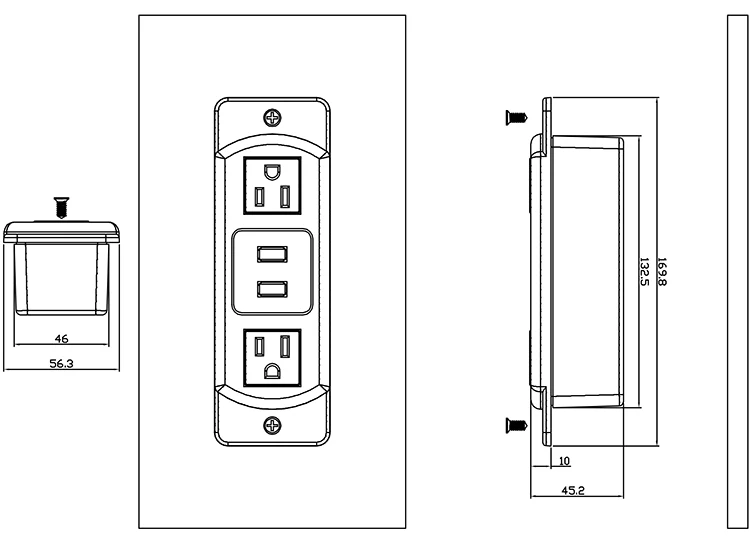 46
56.3
132.5
169.8
10
45.2