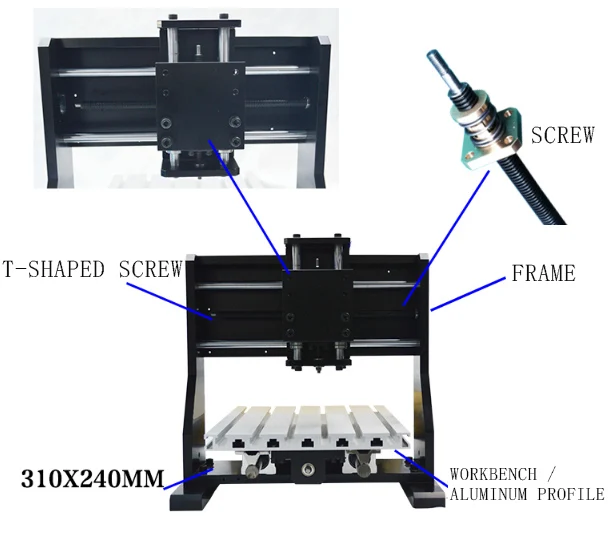 SCREW

T-SHAPED SCREW

FRAME

310X240MM

WORKBENCH / ALUMINUM PROFILE