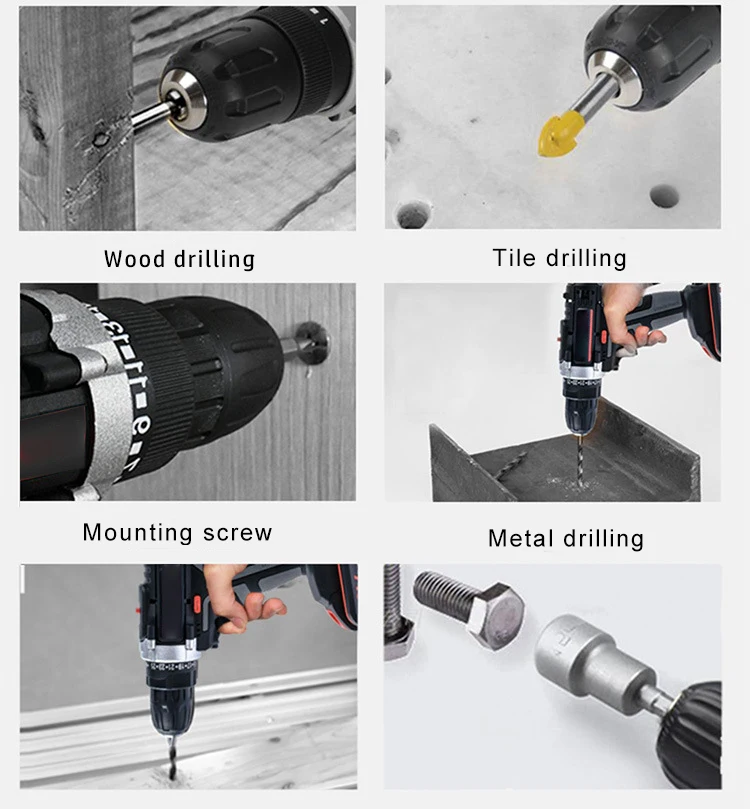 Wood drilling

Tile drilling

Mounting screw

Metal drilling